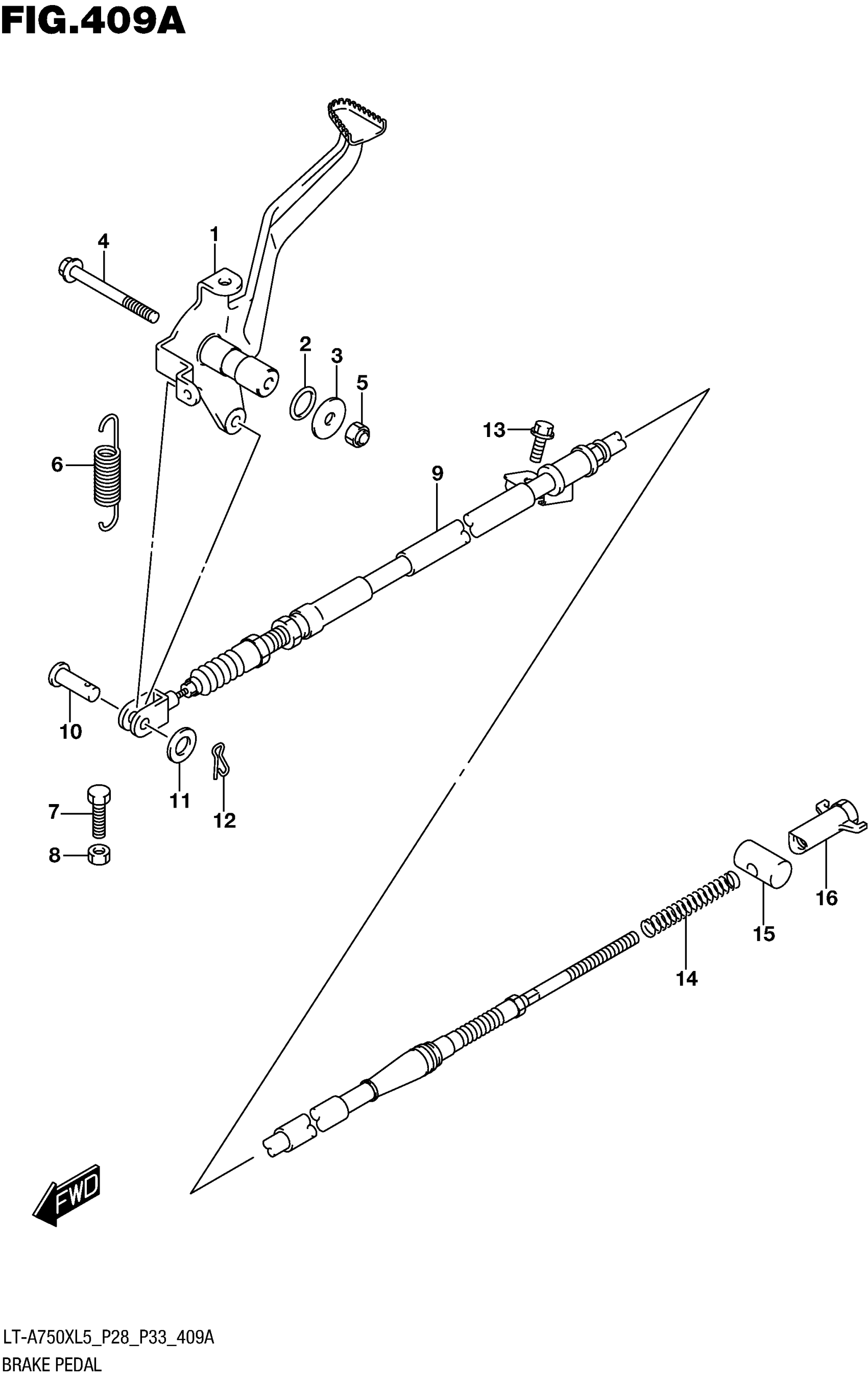 FIG.409A

4
1
2
3
5
13
6
9
10
11
12
7
8
16
15
14
FWD

LT-A750XL5_P28_P33_409A
BRAKE PEDAL