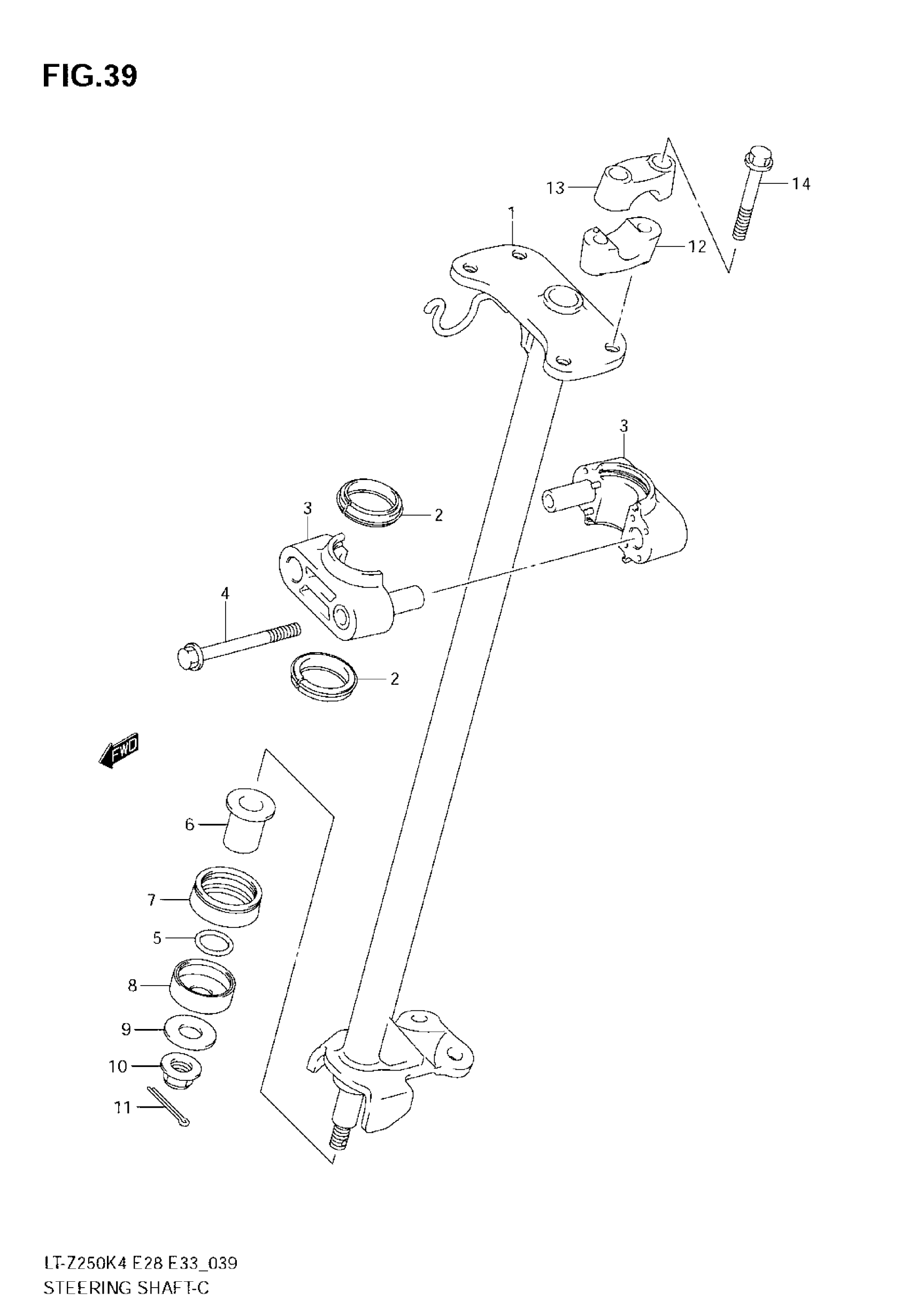 FIG.39

13
14
1
12
3
3
2
4
2
FWD
6
7
5
8
9
10
11

LT-Z250K4 E28 E33_039
STEERING SHAFT-C