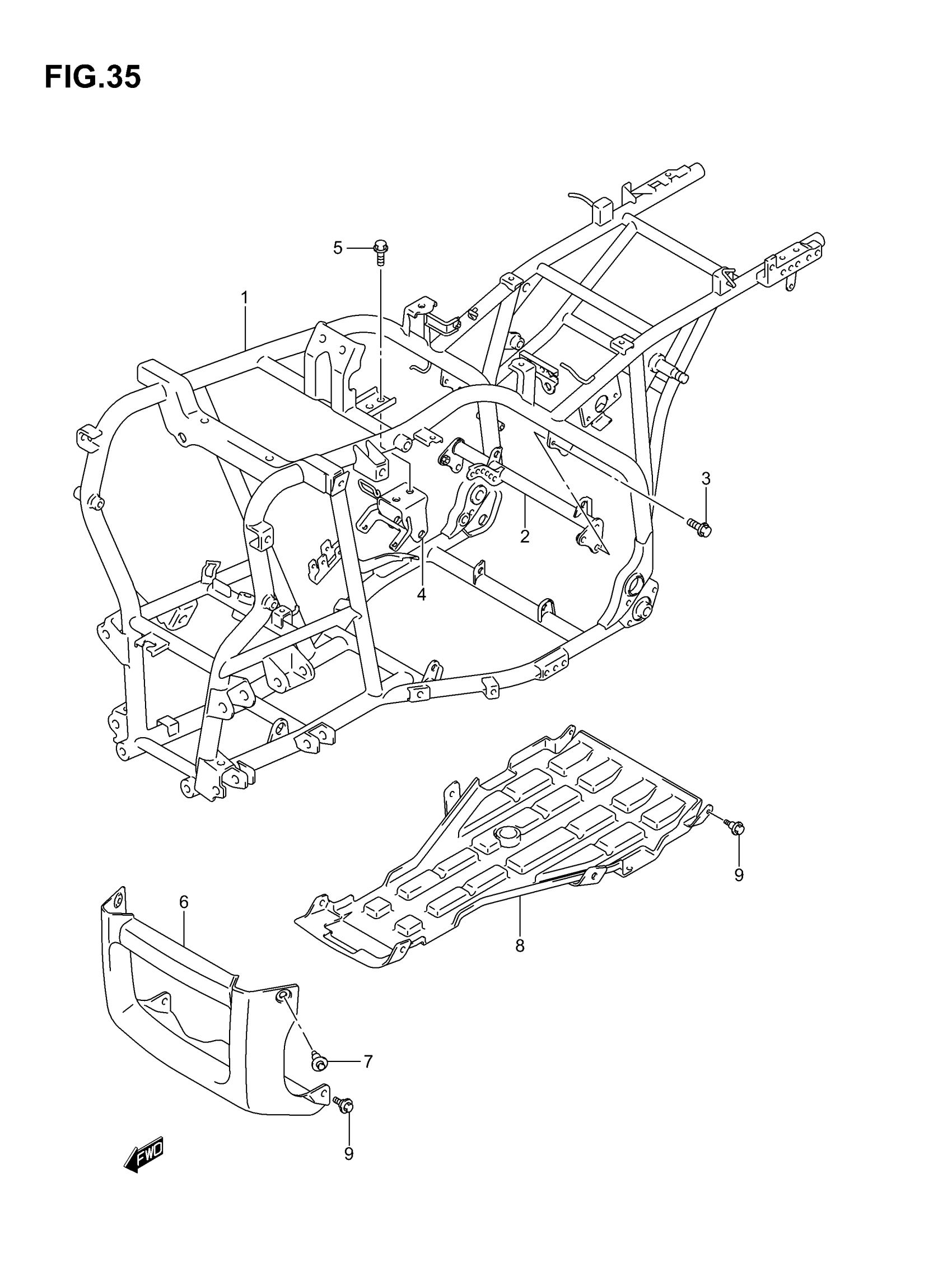 FIG.35

5
1
3
2
4
9
6
8
7
9
FWD