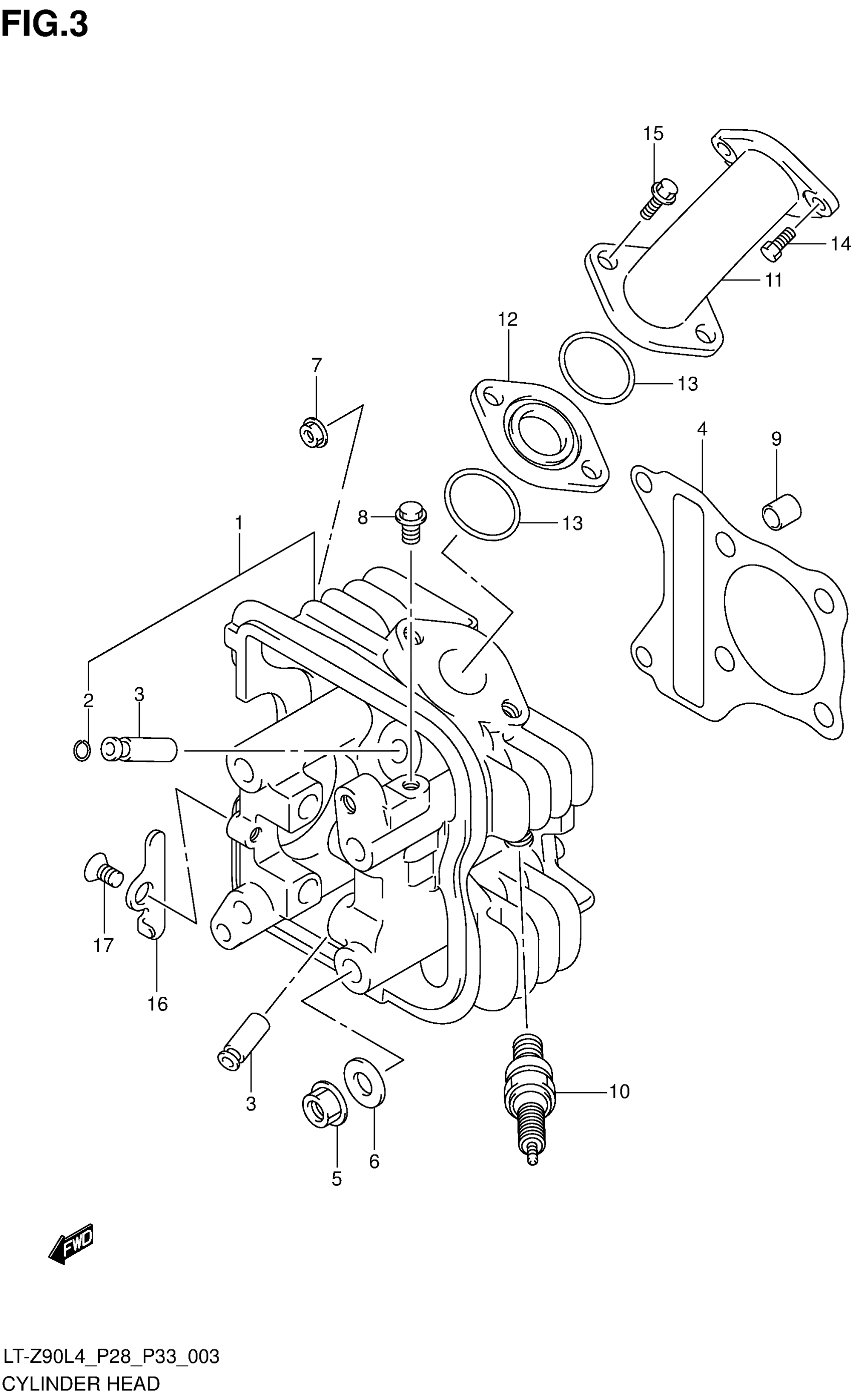 FIG.3

15

14

11

12

13

7

4

9

8

13

1

2

3

17

16

3

5

6

10

FWD

LT-Z90L4_P28_P33_003
CYLINDER HEAD