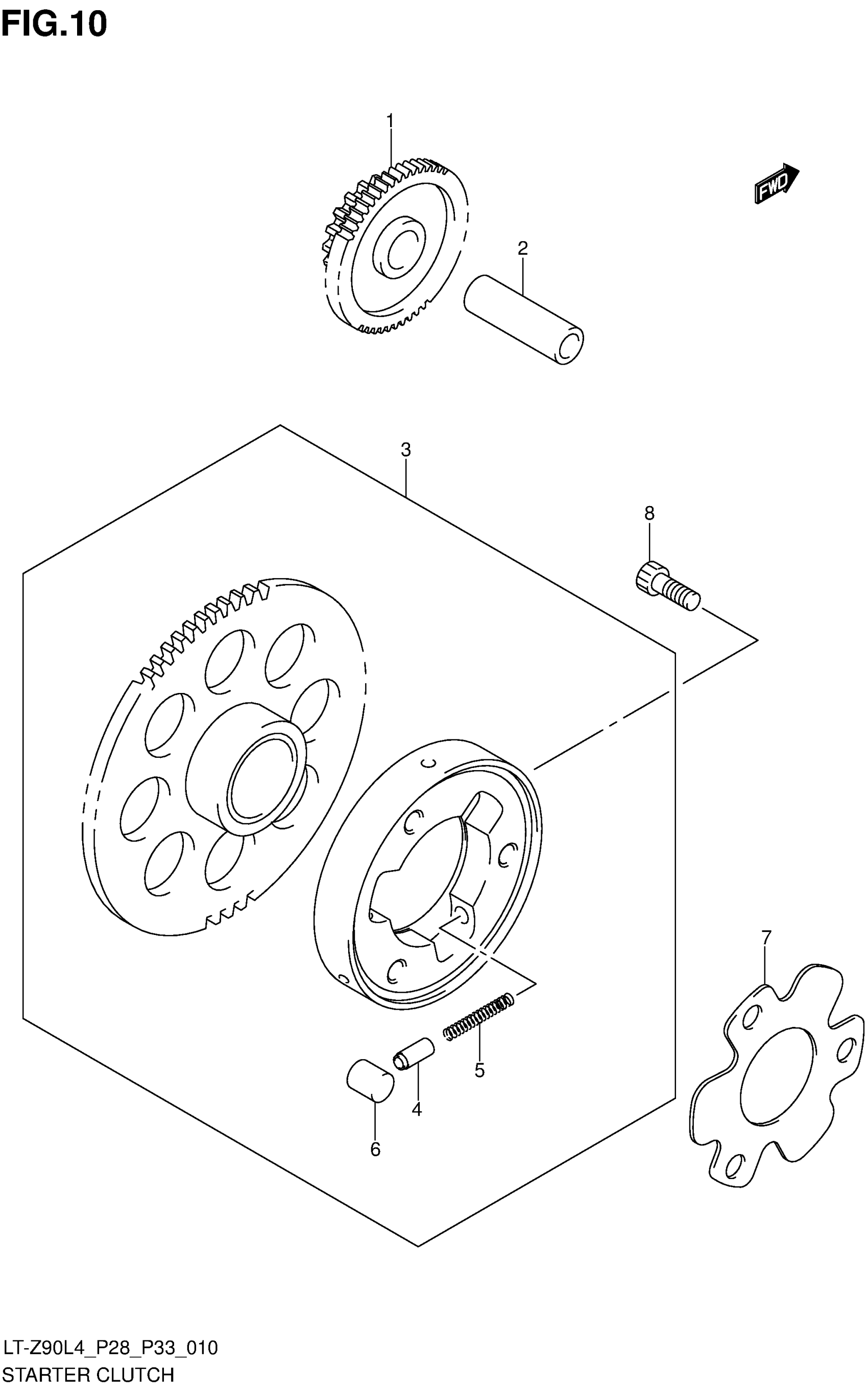 FIG.10

1

FWD

2

3

8

7

5

4

6

LT-Z90L4_P28_P33_010
STARTER CLUTCH