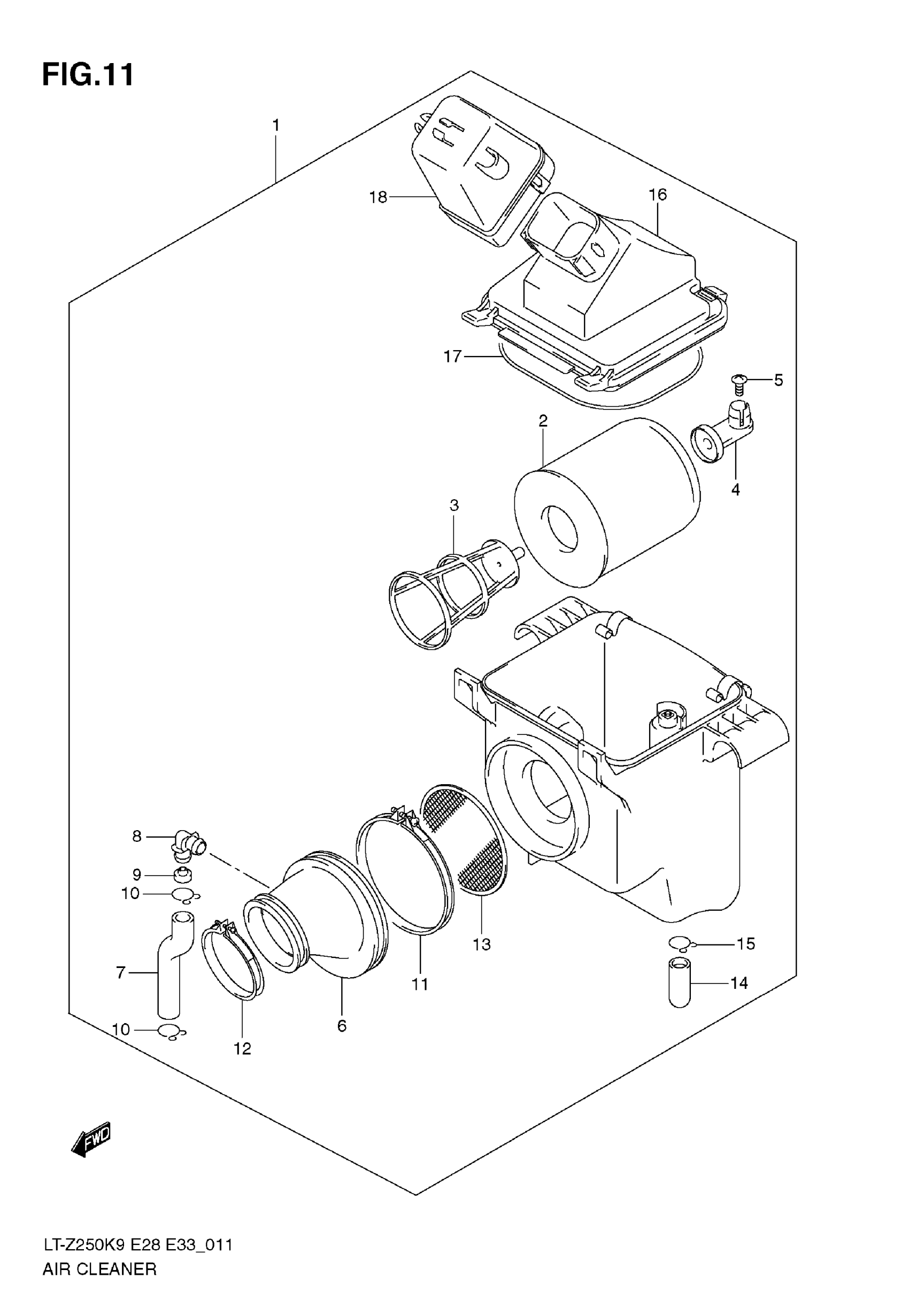 FIG.11

1
18
16
17
5
2
4
3
8
9
10
7
10
12
6
11
13
15
14

FWD

LT-Z250K9 E28 E33_011
AIR CLEANER