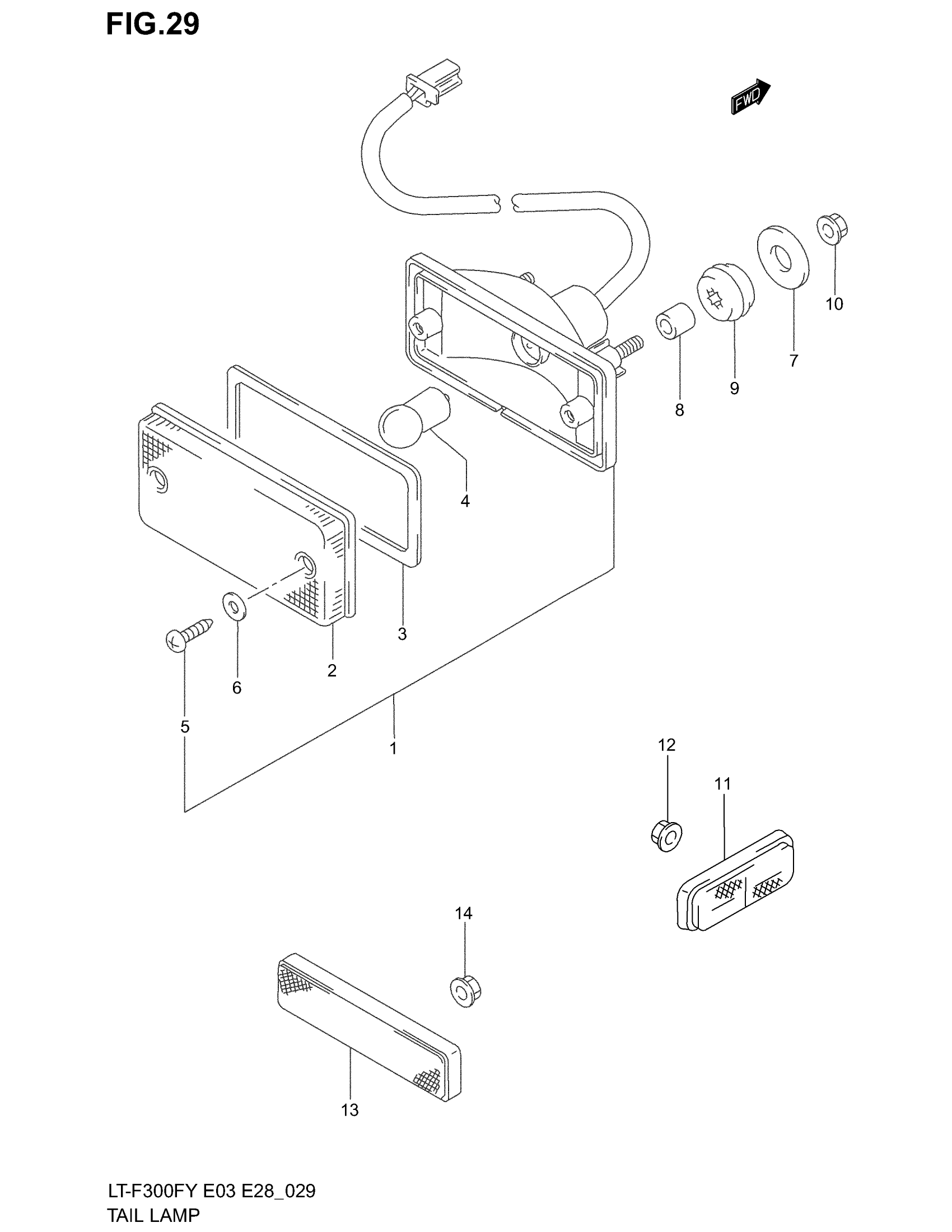 FIG.29

FWD

10

7

9

8

4

3

2

6

5

1

12

11

14

13

LT-F300FY E03 E28_029
TAIL LAMP