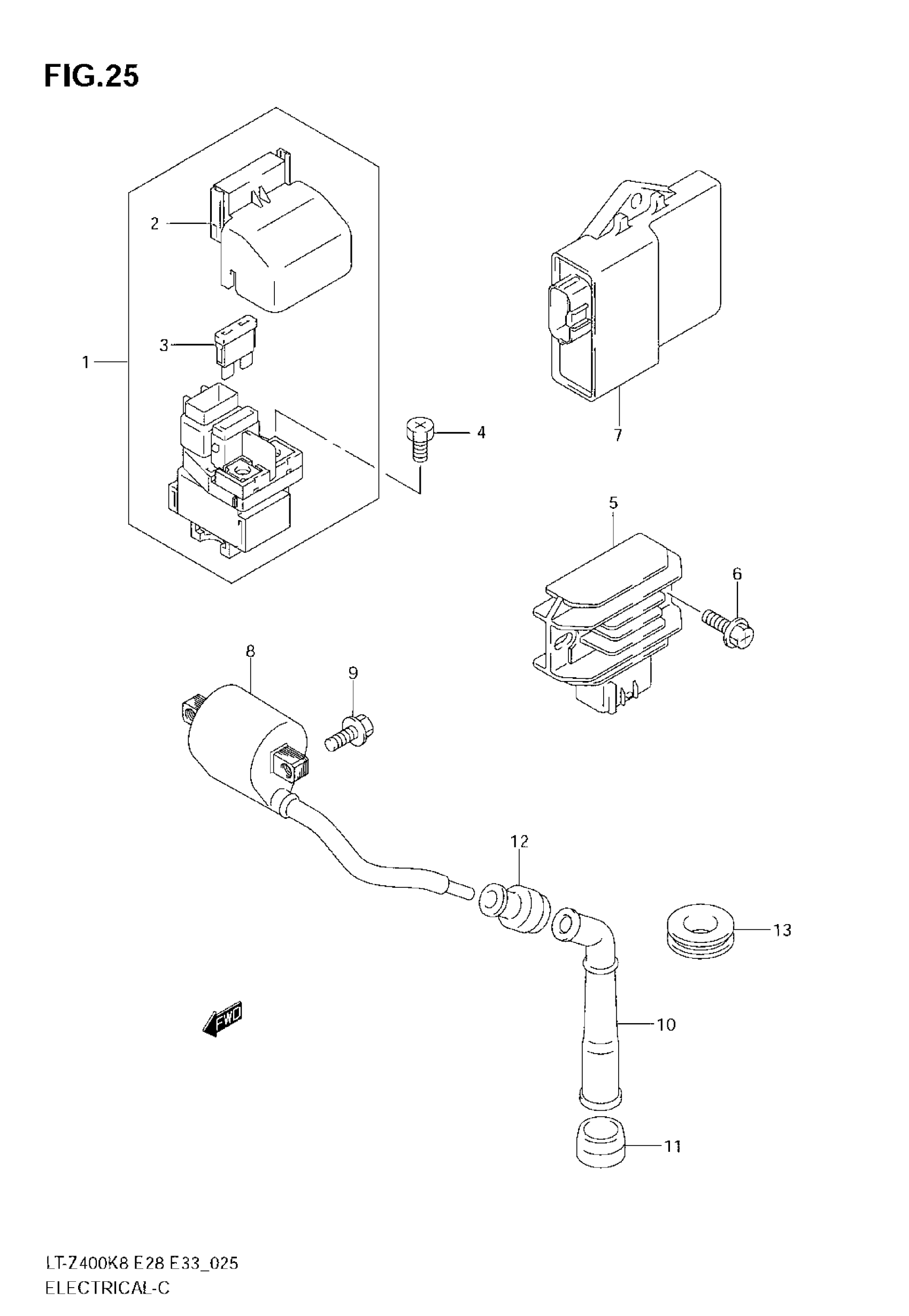 FIG.25

2

3

1

4

7

5

6

8

9

12

13

FWD

10

11

LT-Z400K8 E28 E33_025
ELECTRICAL-C