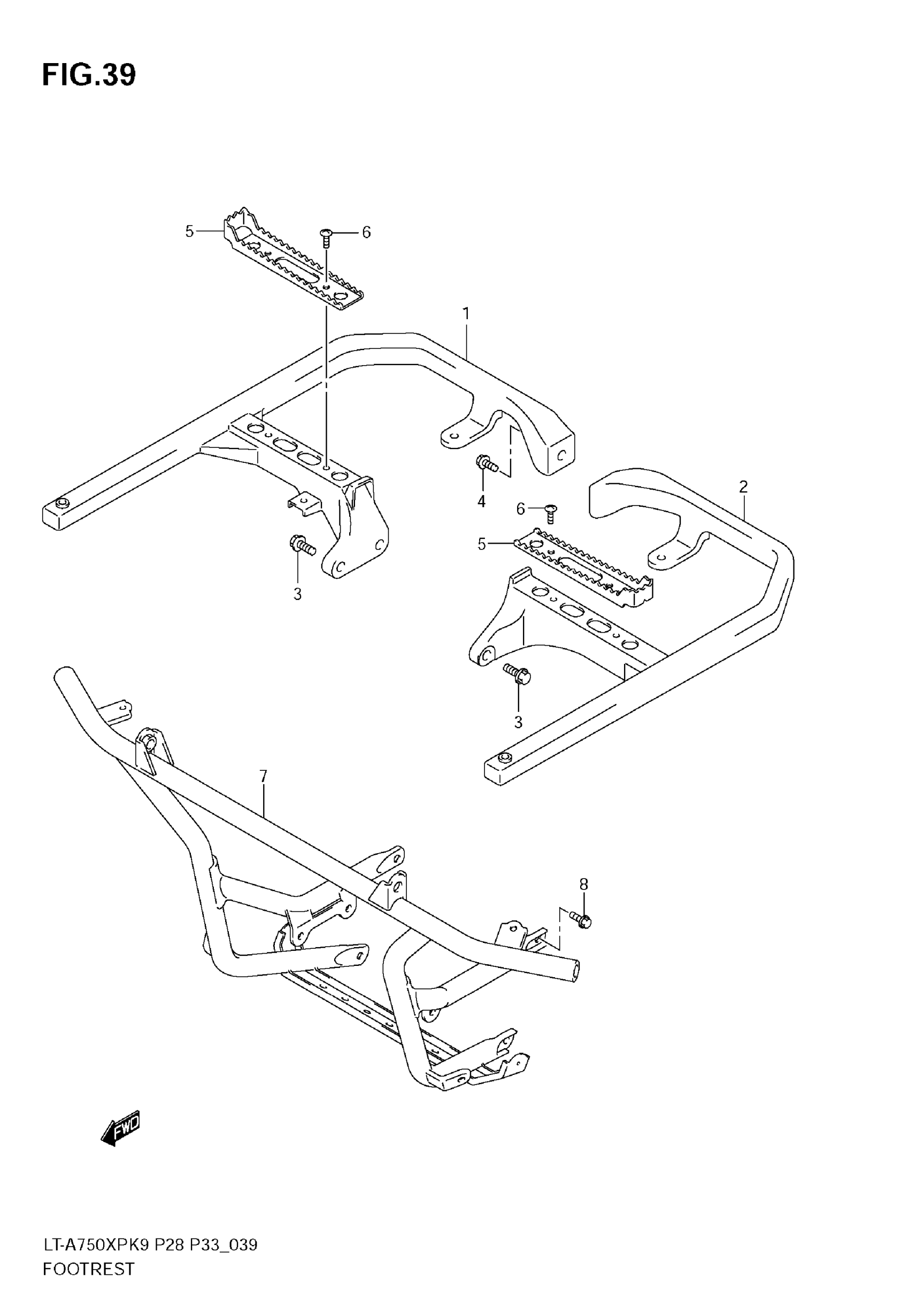 FIG.39

5
6
1
4
2
6
5
3
3
7
8
FWD

LT-A750XPK9 P28 P33_039
FOOTREST