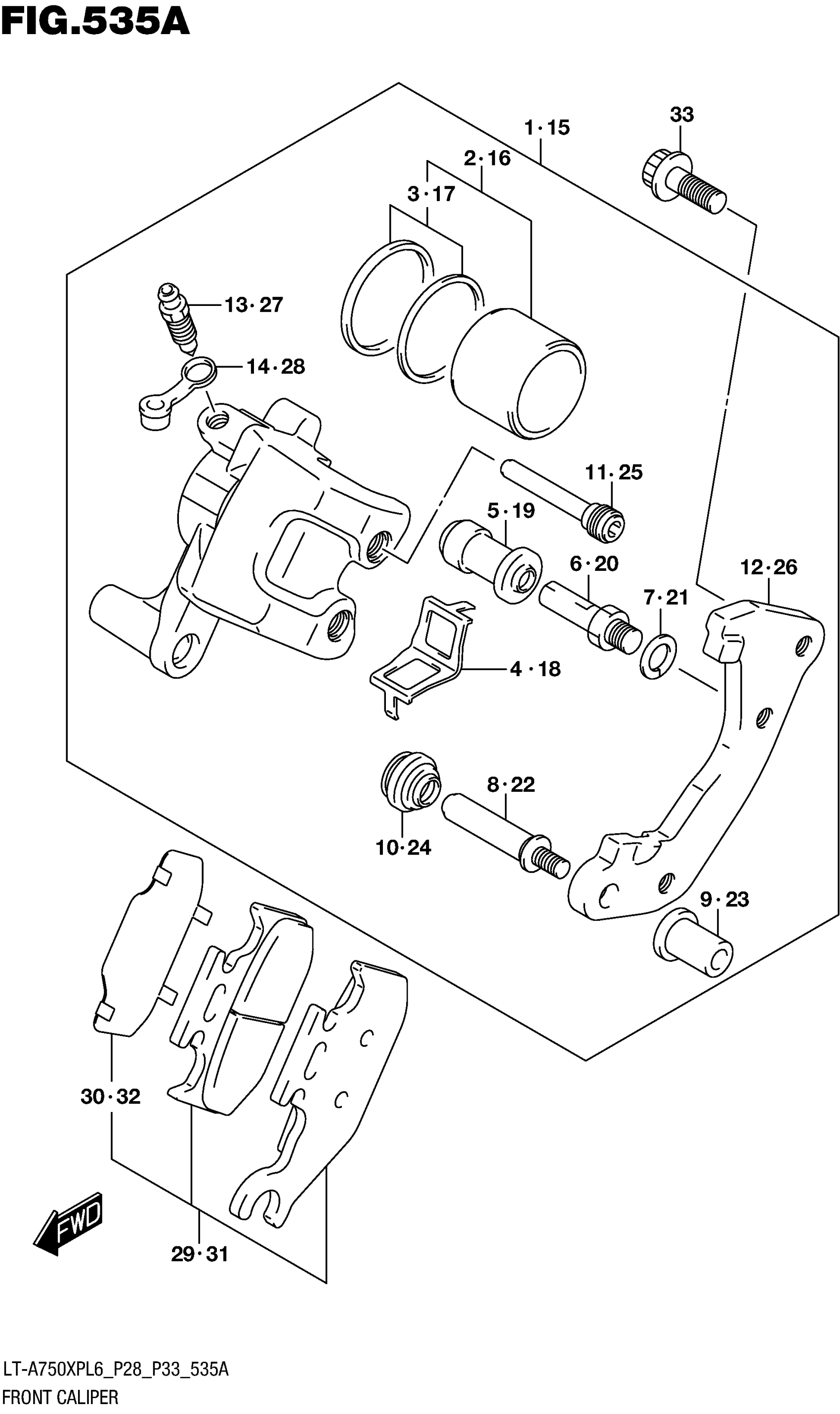 FIG.535A

1·15
33
2·16
3·17
13·27
14·28
11·25
5·19
6·20
12·26
7·21
4·18
8·22
10·24
9·23
30·32
FWD
29·31

LT-A750XPL6_P28_P33_535A
FRONT CALIPER