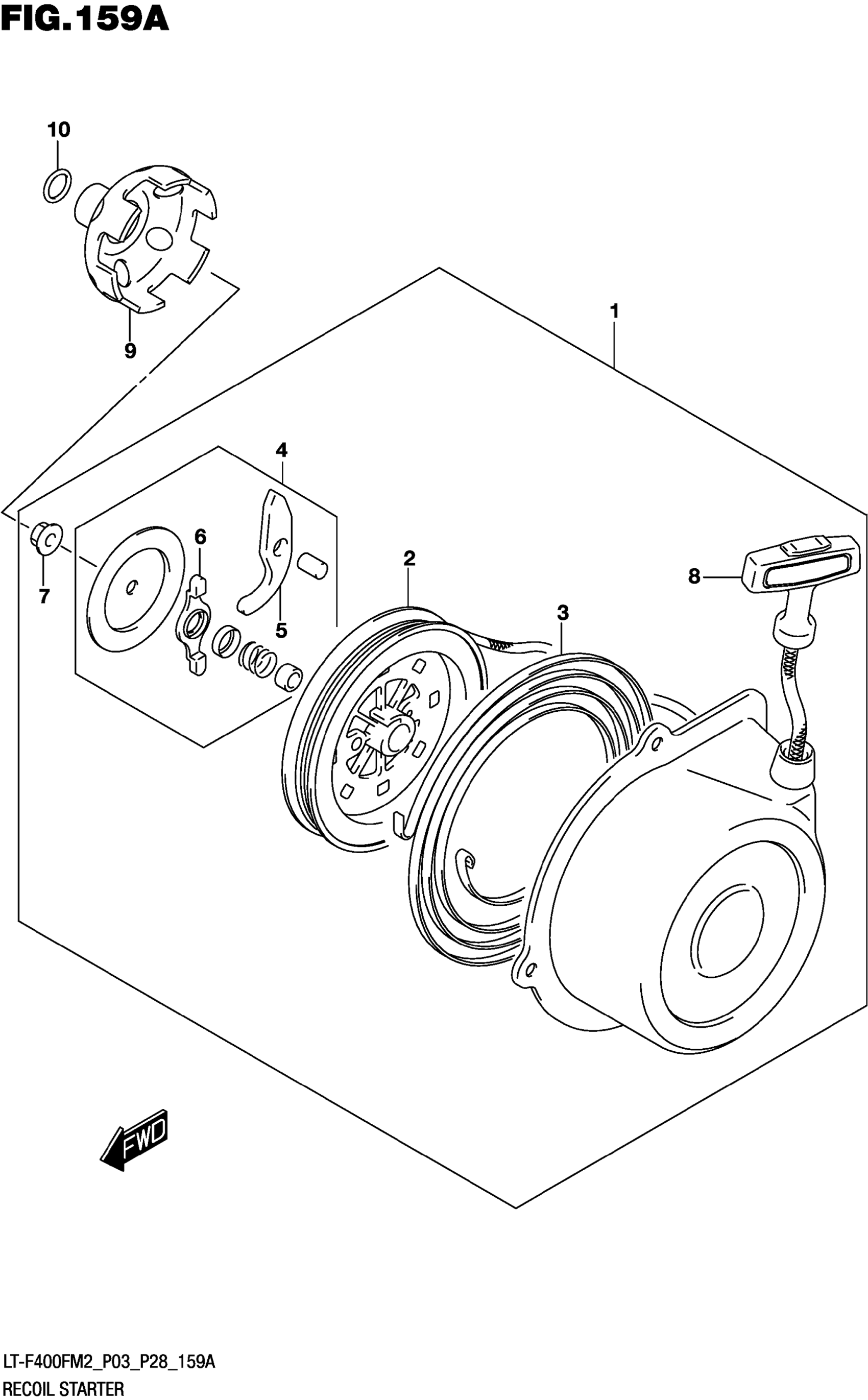 FIG.159A

10

9

1

4

6

7

5

2

3

8

FWD

LT-F400FM2_P03_P28_159A
RECOIL STARTER