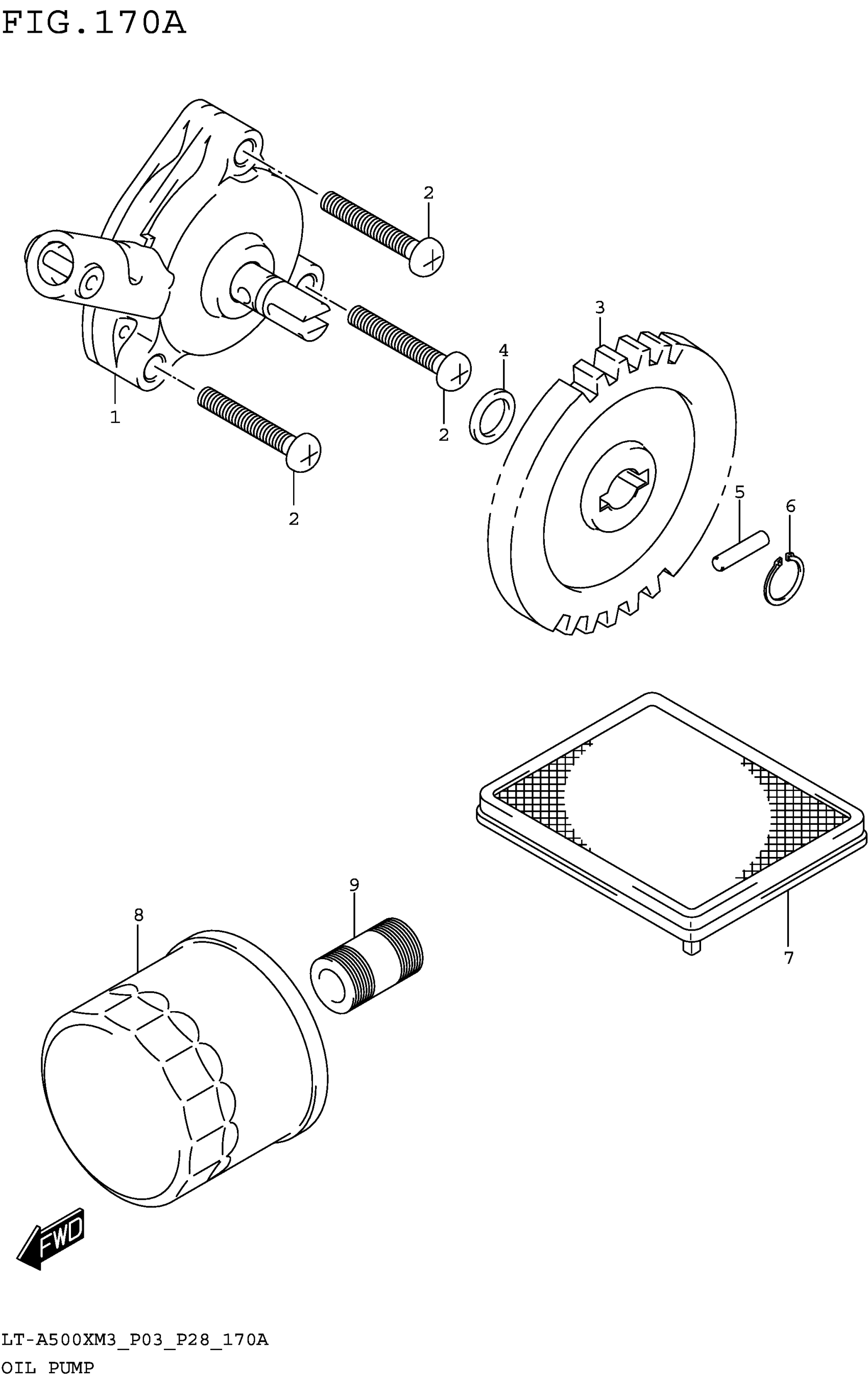 FIG.170A

2

3

4

1

2

2

5

6

9

8

7

FWD

LT-A500XM3_P03_P28_170A

OIL PUMP