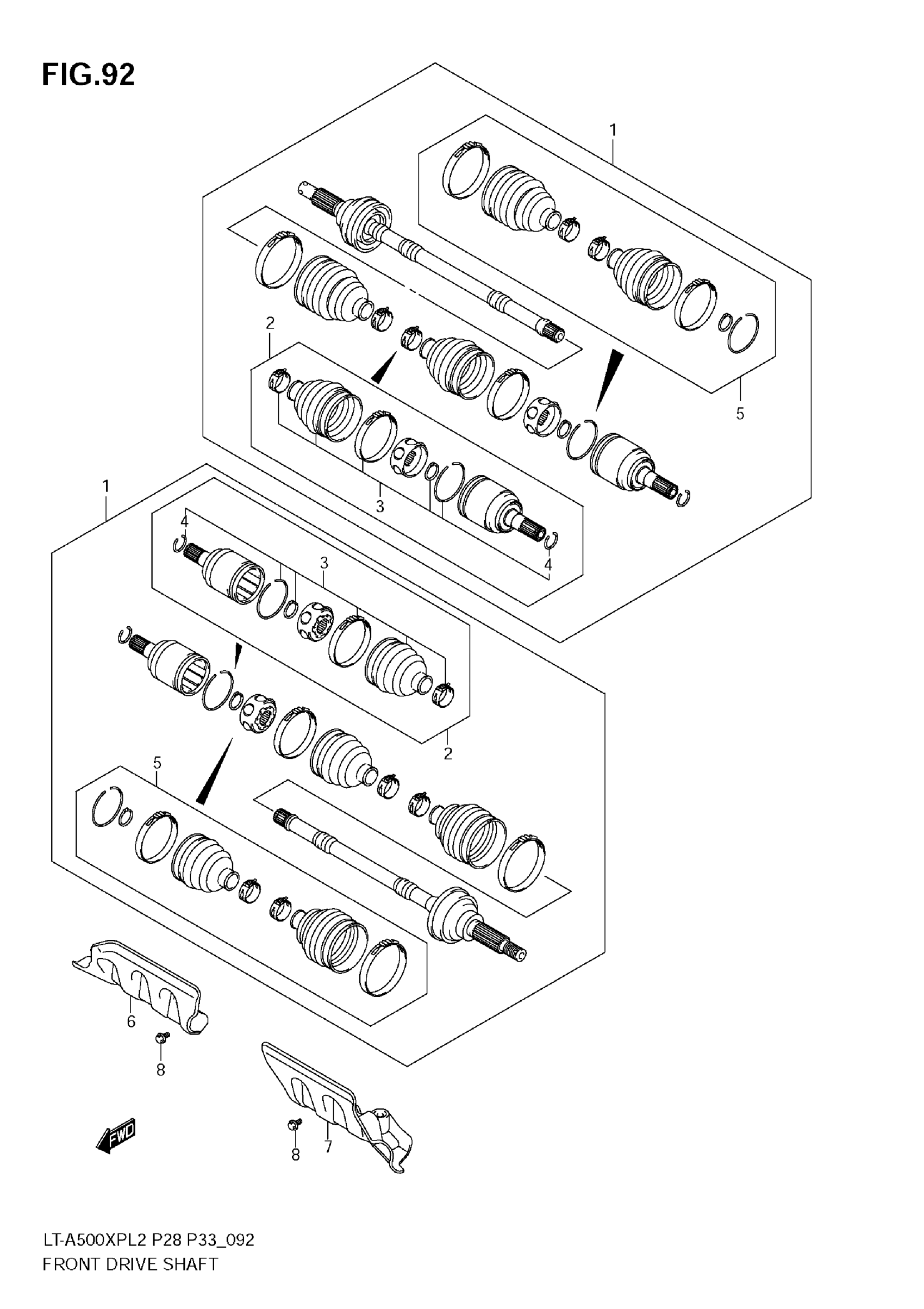 FIG.92

1

2

5

3

4

1

4

3

2

5

6

8

FWD

8

7

LT-A500XPL2 P28 P33_092
FRONT DRIVE SHAFT