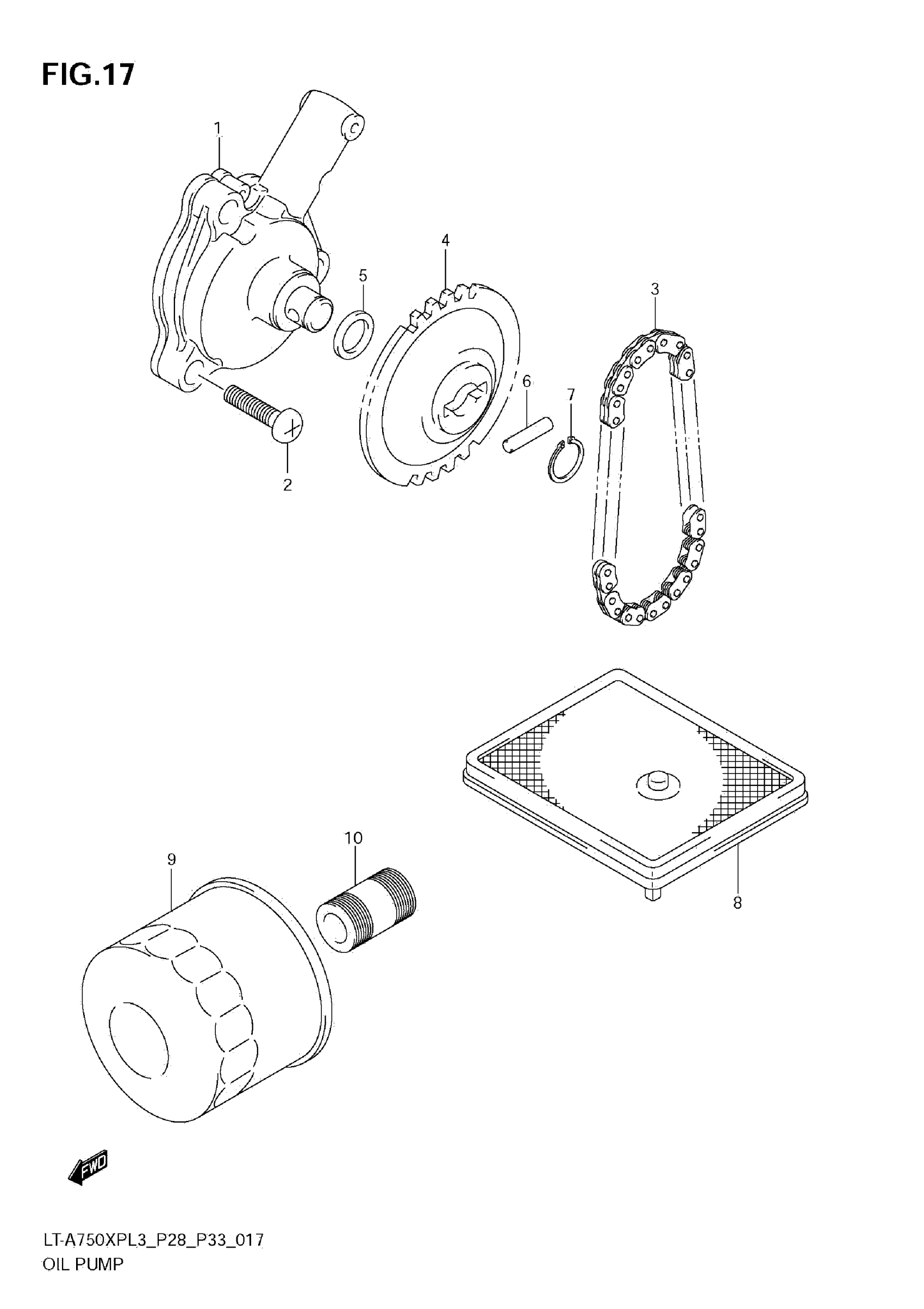 FIG.17

1

4

5

3

6

7

2

10

9

8

FWD

LT-A750XPL3_P28_P33_017
OIL PUMP