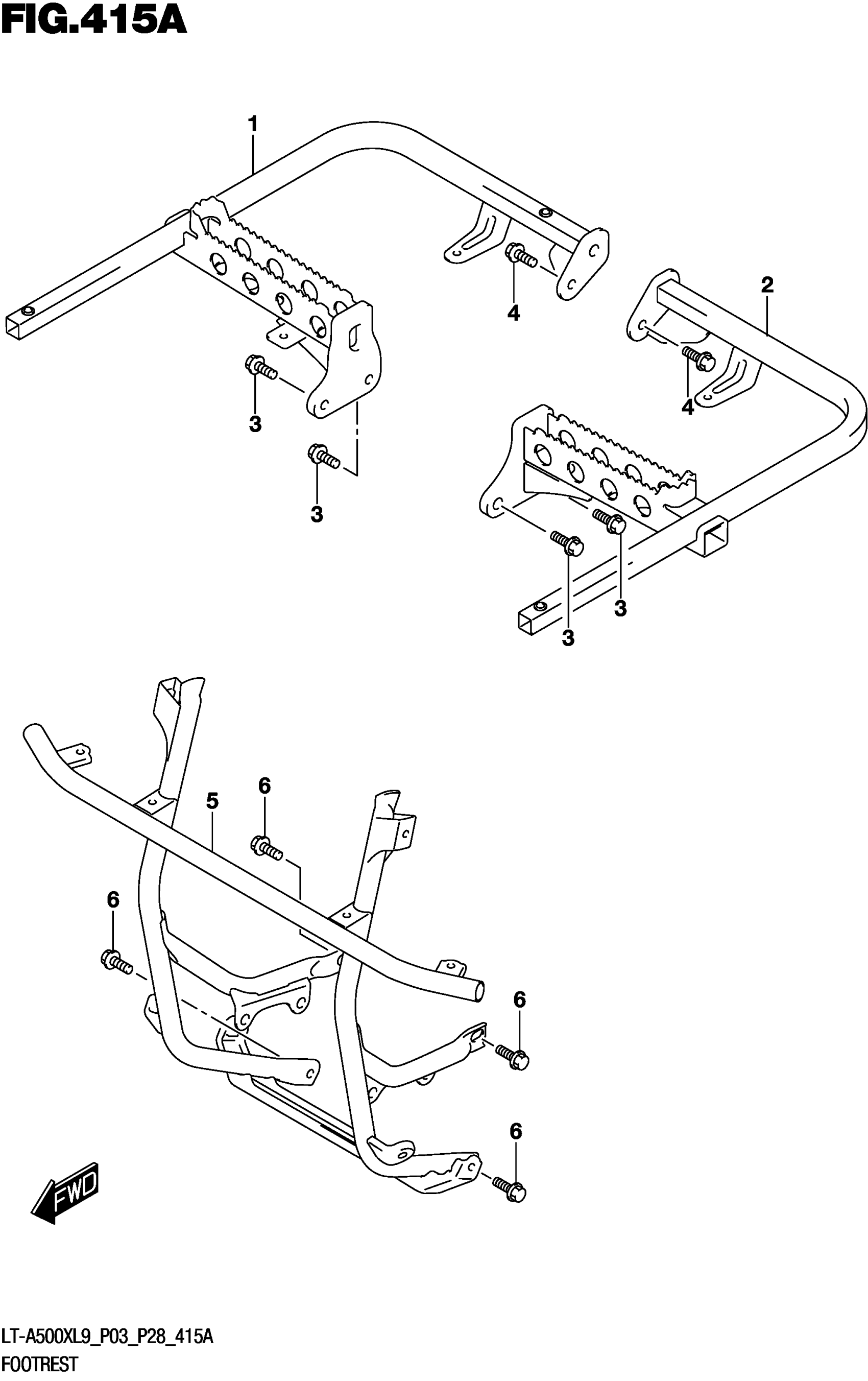 FIG.415A

1

4

2

4

3

3

3

3

5

6

6

6

6

FWD

LT-A500XL9_P03_P28_415A
FOOTREST