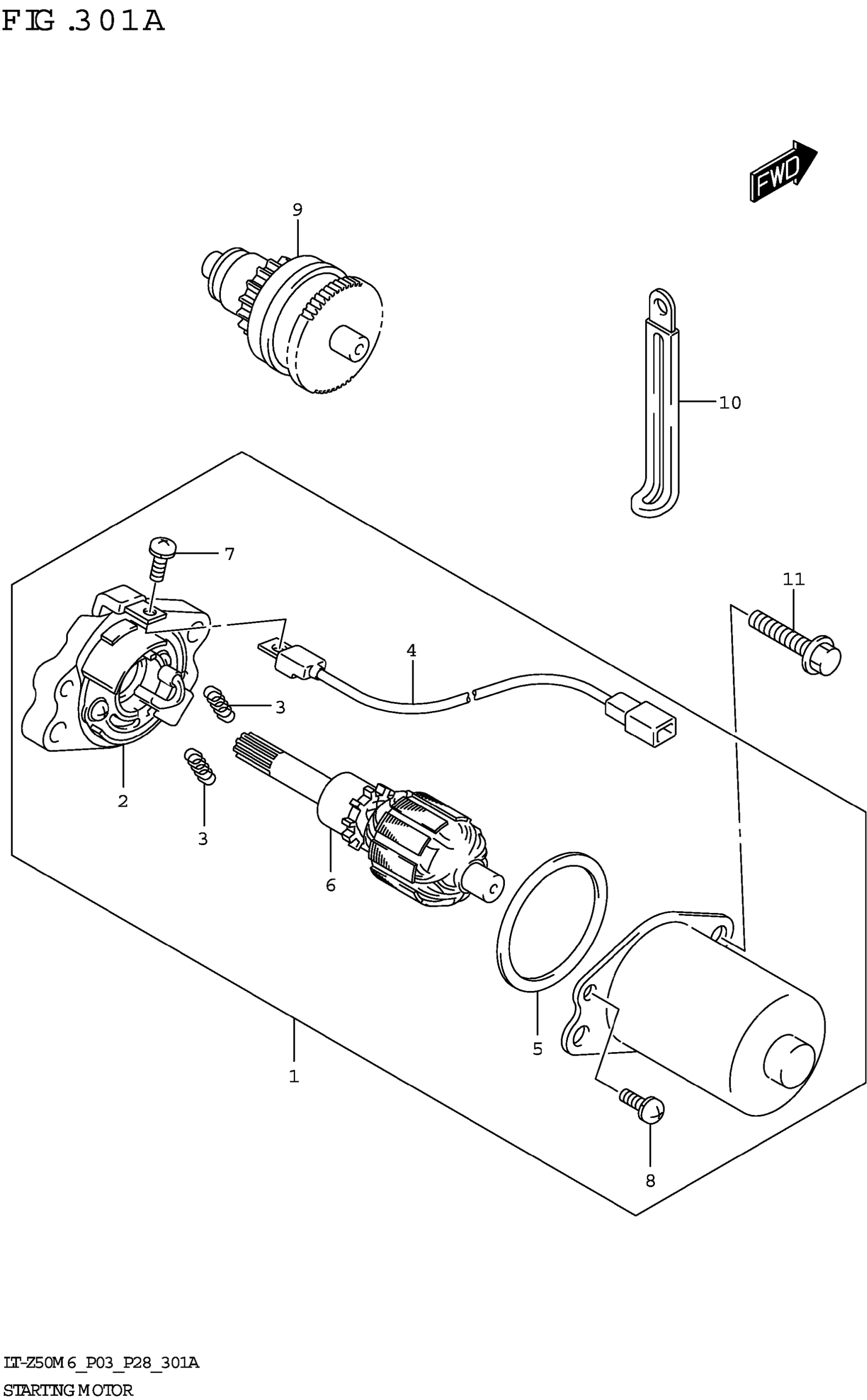 FIG.301A

FWD

9

10

7

11

4

3

2

3

6

5

1

8

LT-Z50M6_P03_P28_301A

STARTING MOTOR