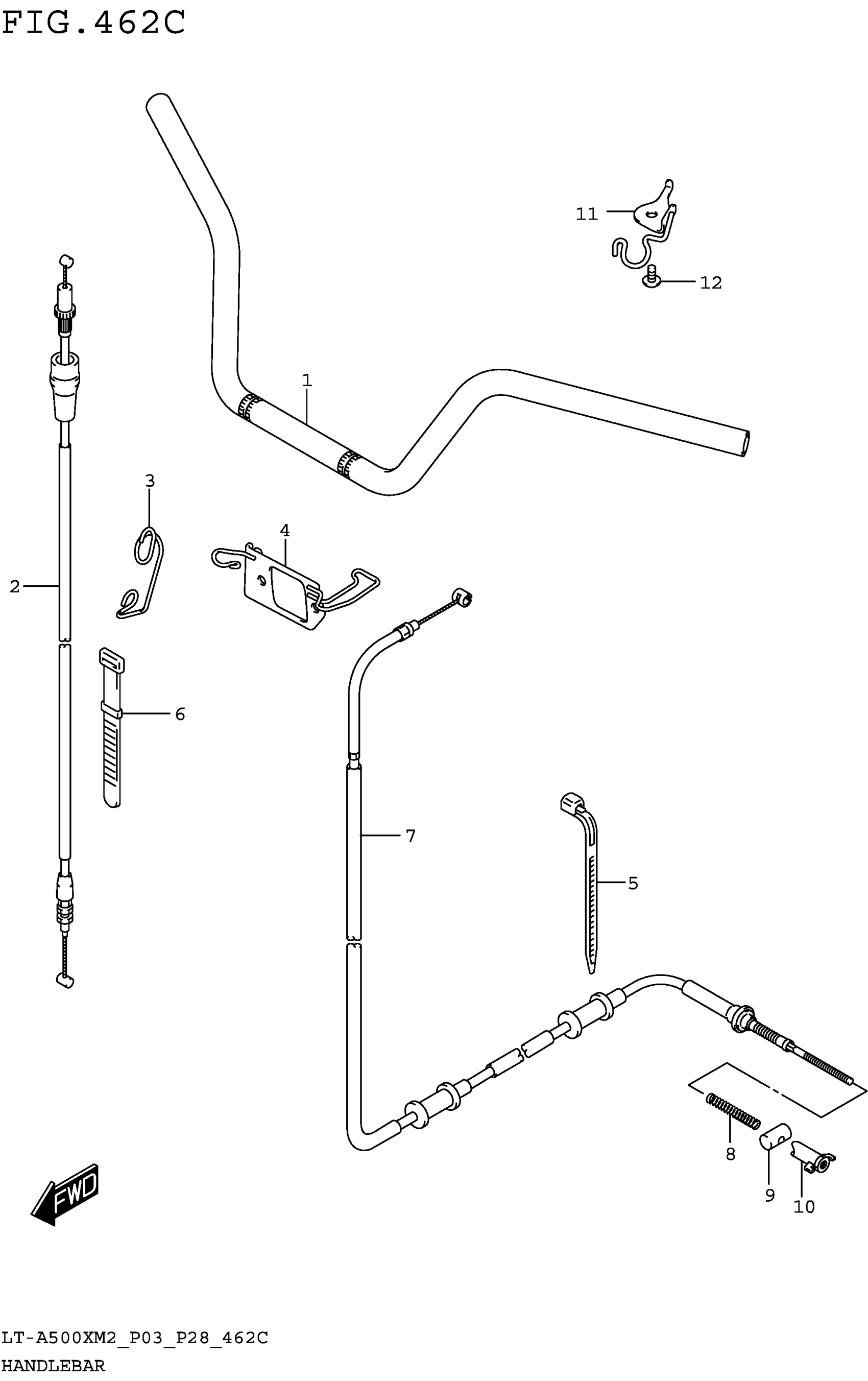 FIG.462C

11
12
1
3
4
2
6
7
5
8
9
10
FWD

LT-A500XM2_P03_P28_462C
HANDLEBAR