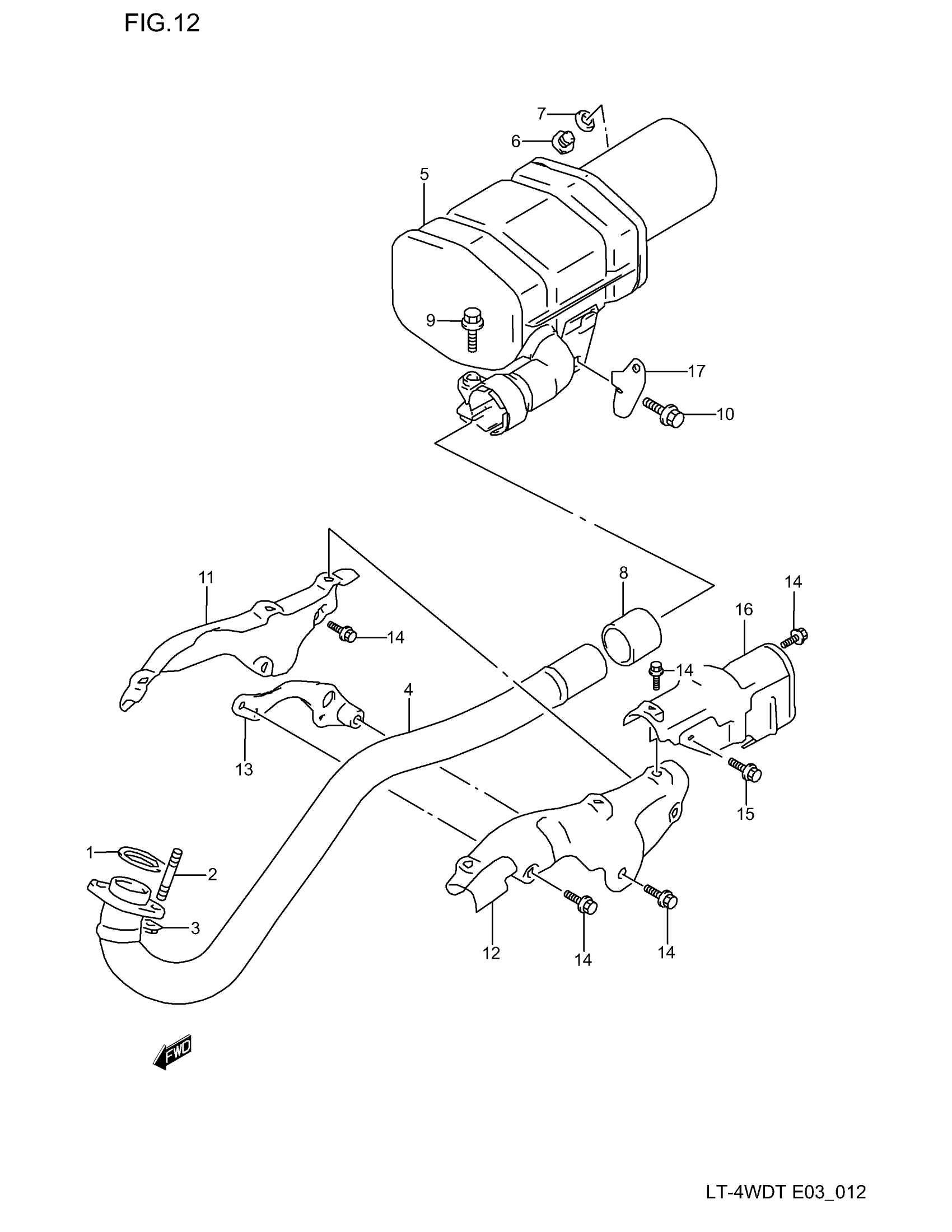 FIG.12

7
6
5
9
17
10
11
8
14
16
14
14
4
13
15
1
2
3
12
14
14
FWD

LT-4WDT E03_012