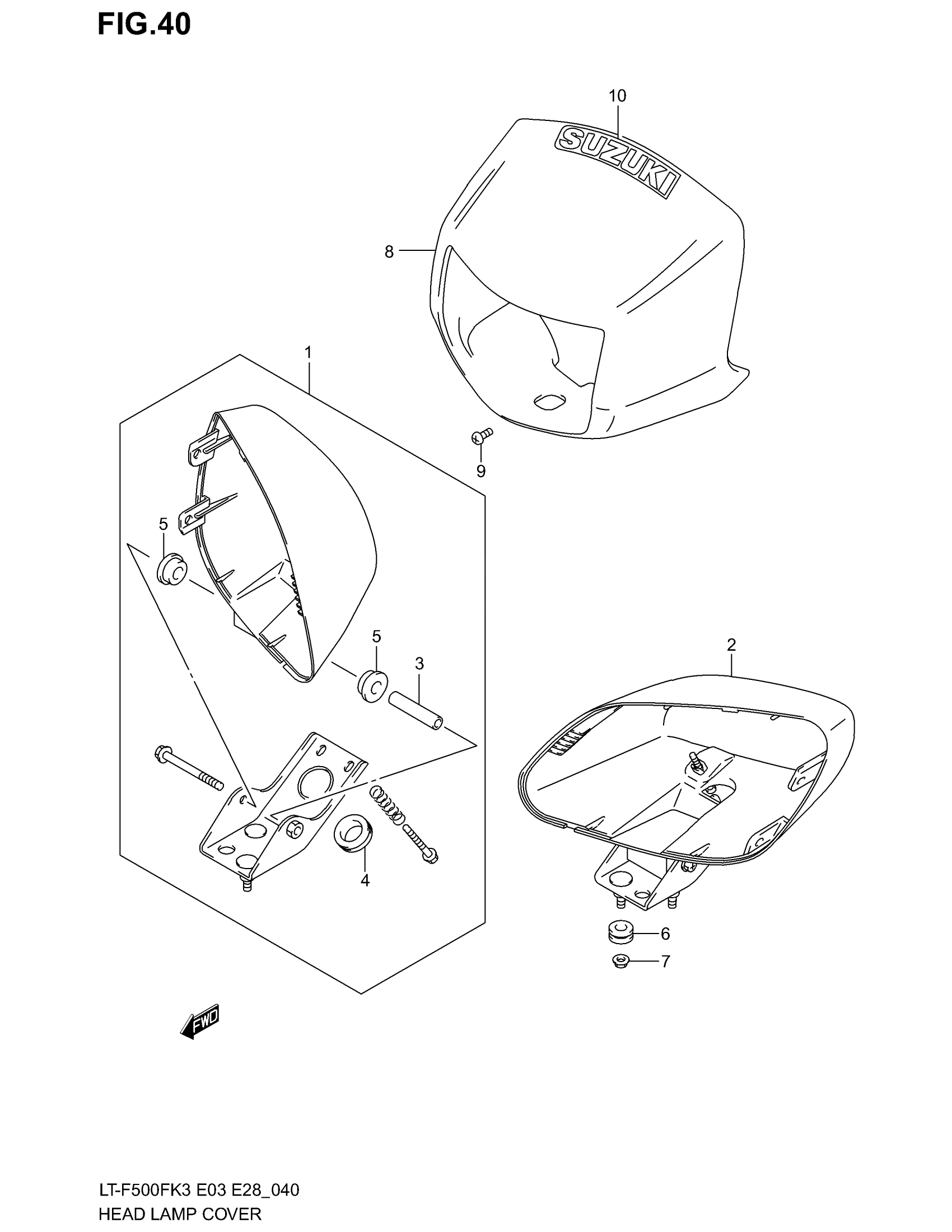 FIG.40

10

SUZUKI

8

1

9

5

5

3

2

4

6

7

FWD

LT-F500FK3 E03 E28_040
HEAD LAMP COVER