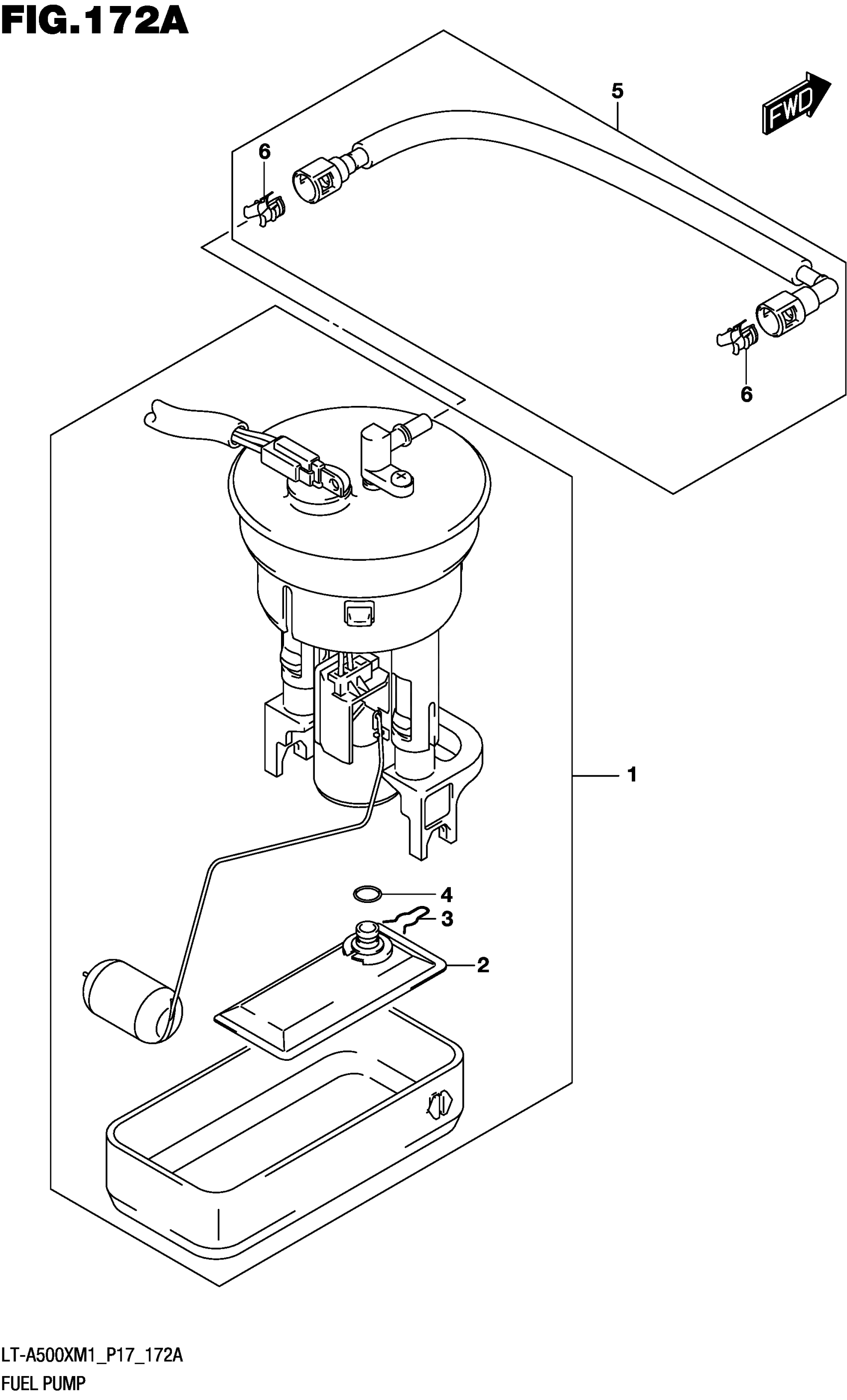 FIG.172A

5

FWD

6

6

1

4

3

2

LT-A500XM1_P17_172A
FUEL PUMP