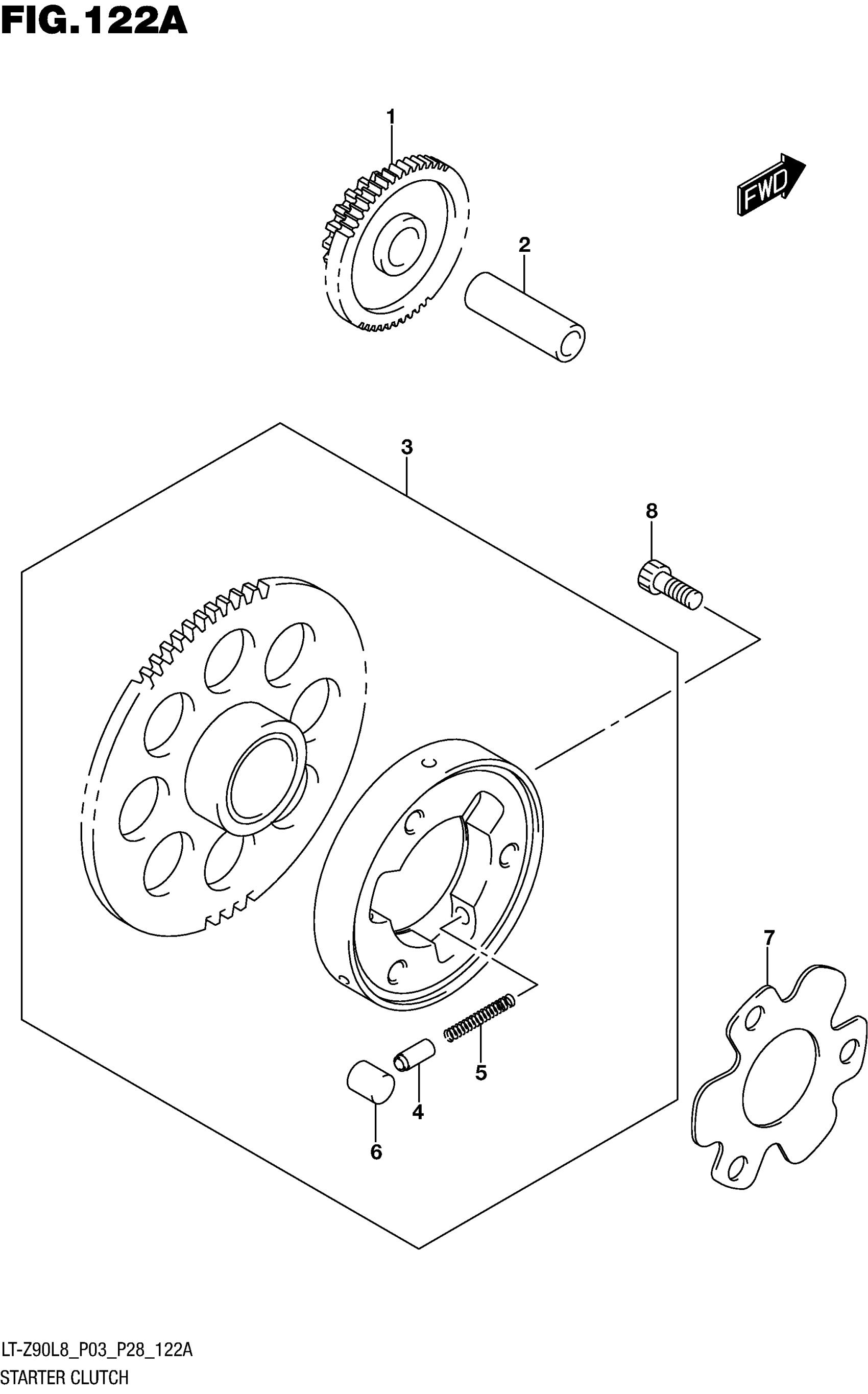 FIG.122A

1

FWD

2

3

8

7

5

4

6

LT-Z90L8_P03_P28_122A

STARTER CLUTCH