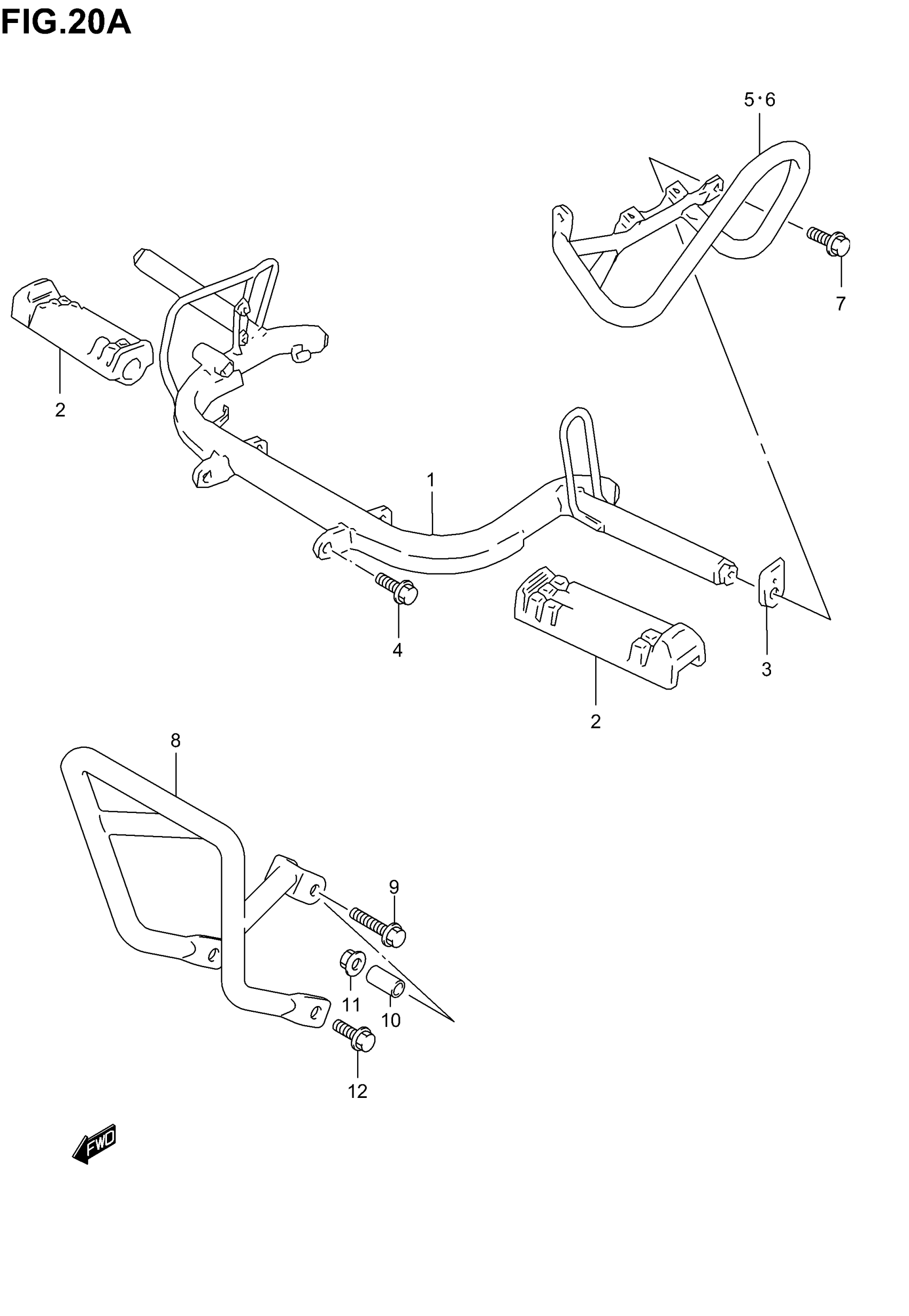 FIG.20A

5·6

7

2

1

4

3

2

8

9

11

10

12

FWD