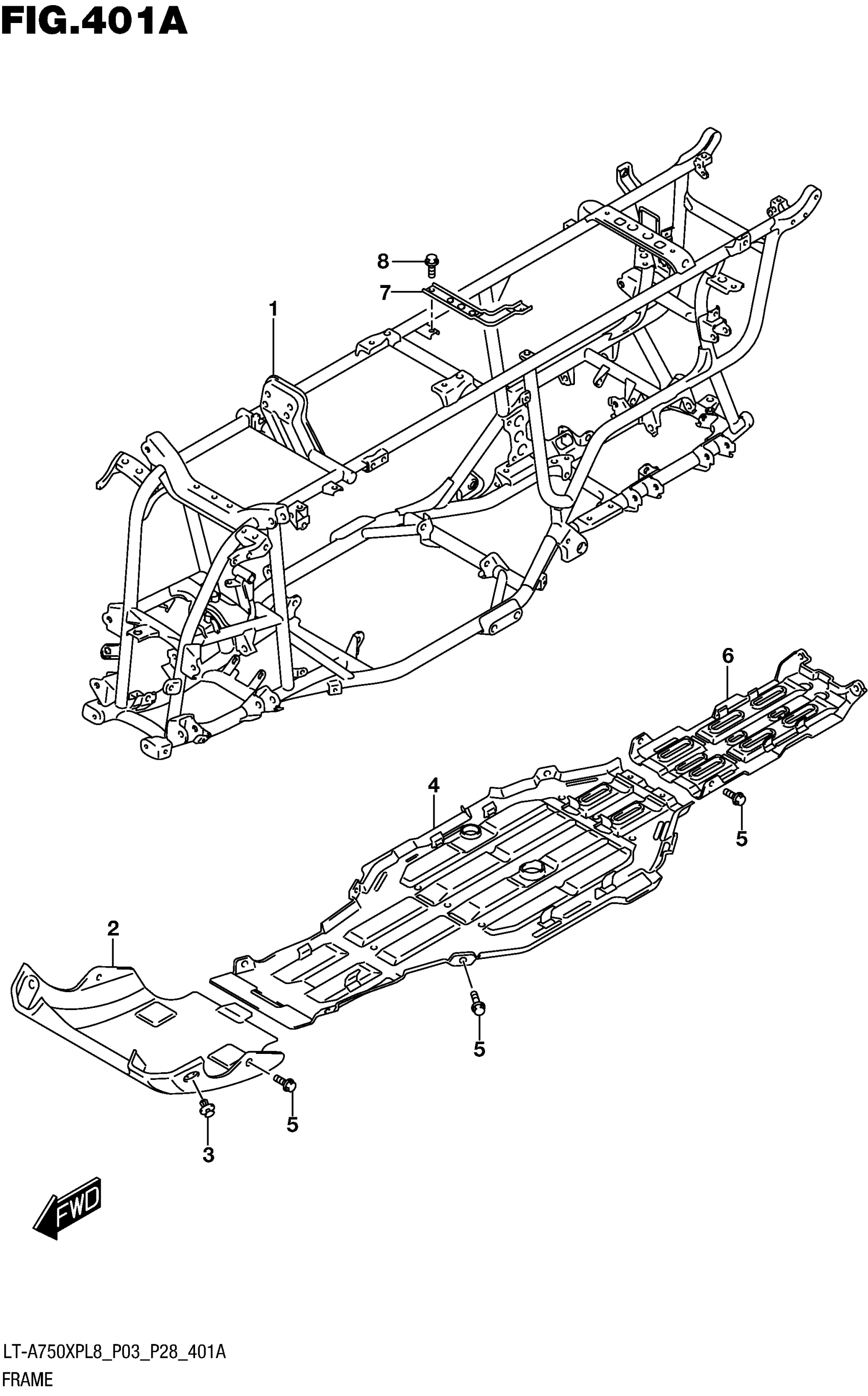 FIG.401A

8
7
1
6
4
5
2
5
5
3
FWD

LT-A750XPL8_P03_P28_401A
FRAME