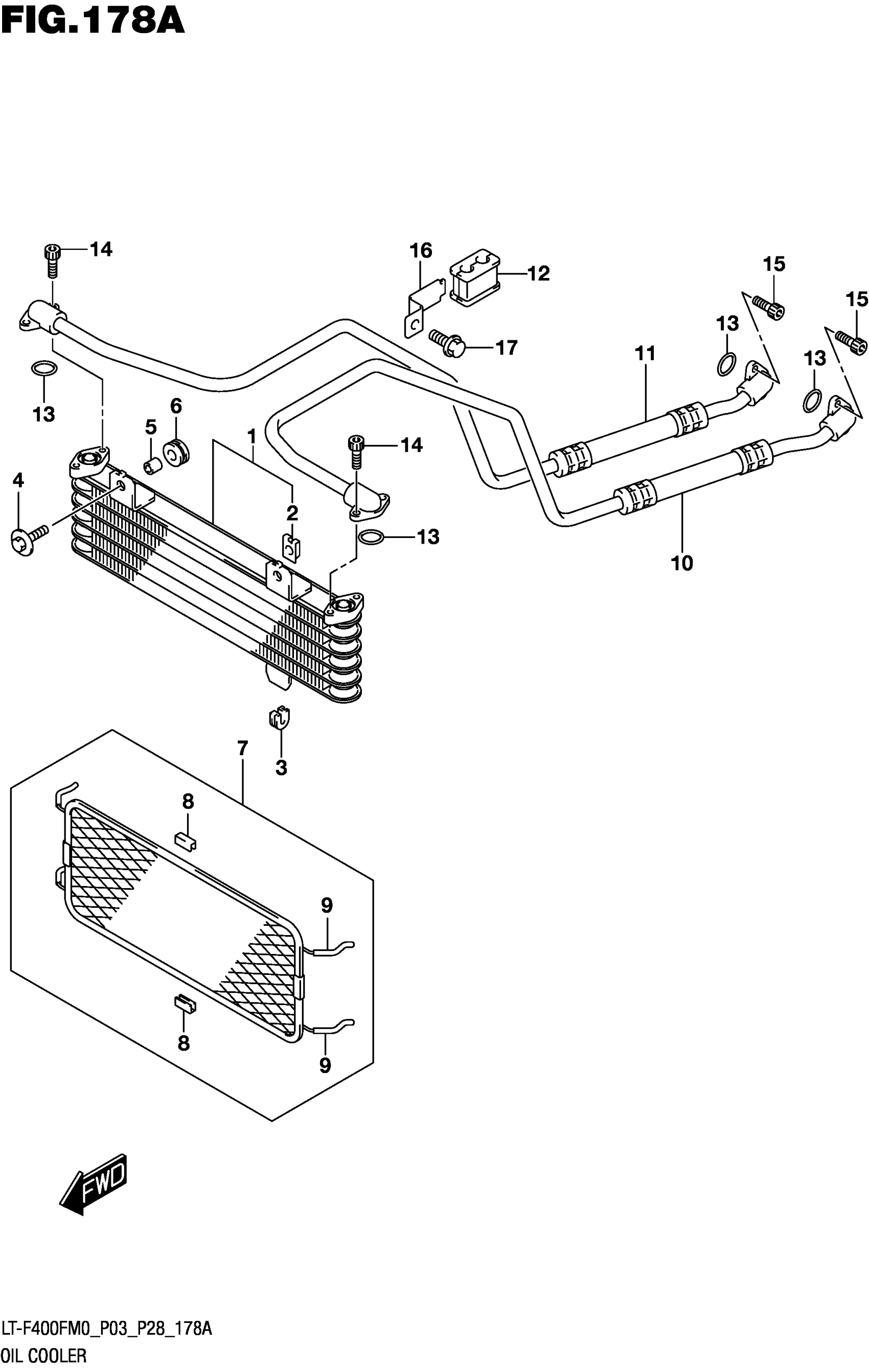 FIG.178A

14
16
12
15
15
13
17
11
13
13
6
5
1
14
4
2
13
10
3
7
8
9
8
9

FWD

LT-F400FM0_P03_P28_178A
OIL COOLER