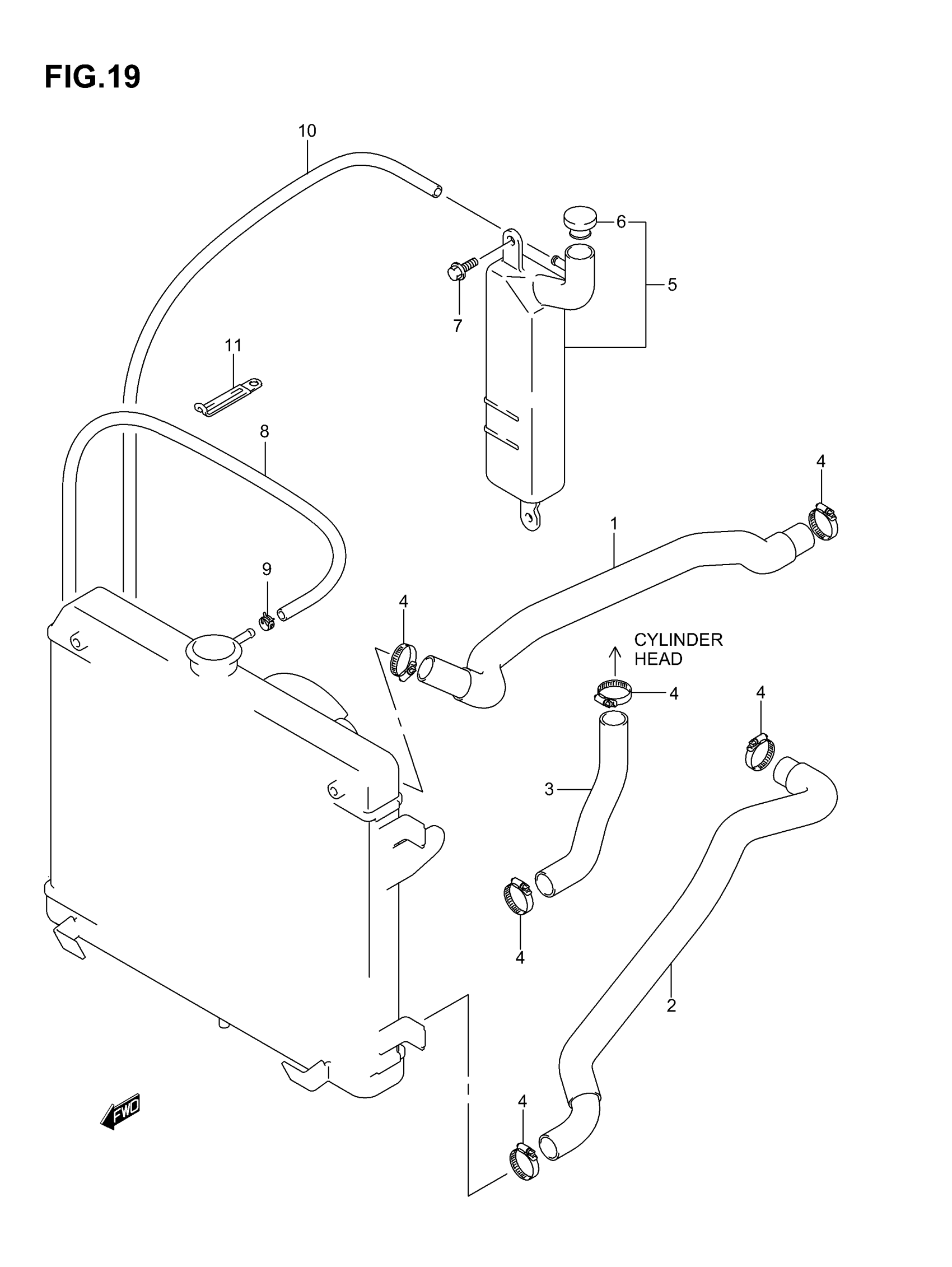 FIG.19

10

6

5

7

11

8

4

1

9

4

CYLINDER HEAD

4

4

3

4

2

4

FWD