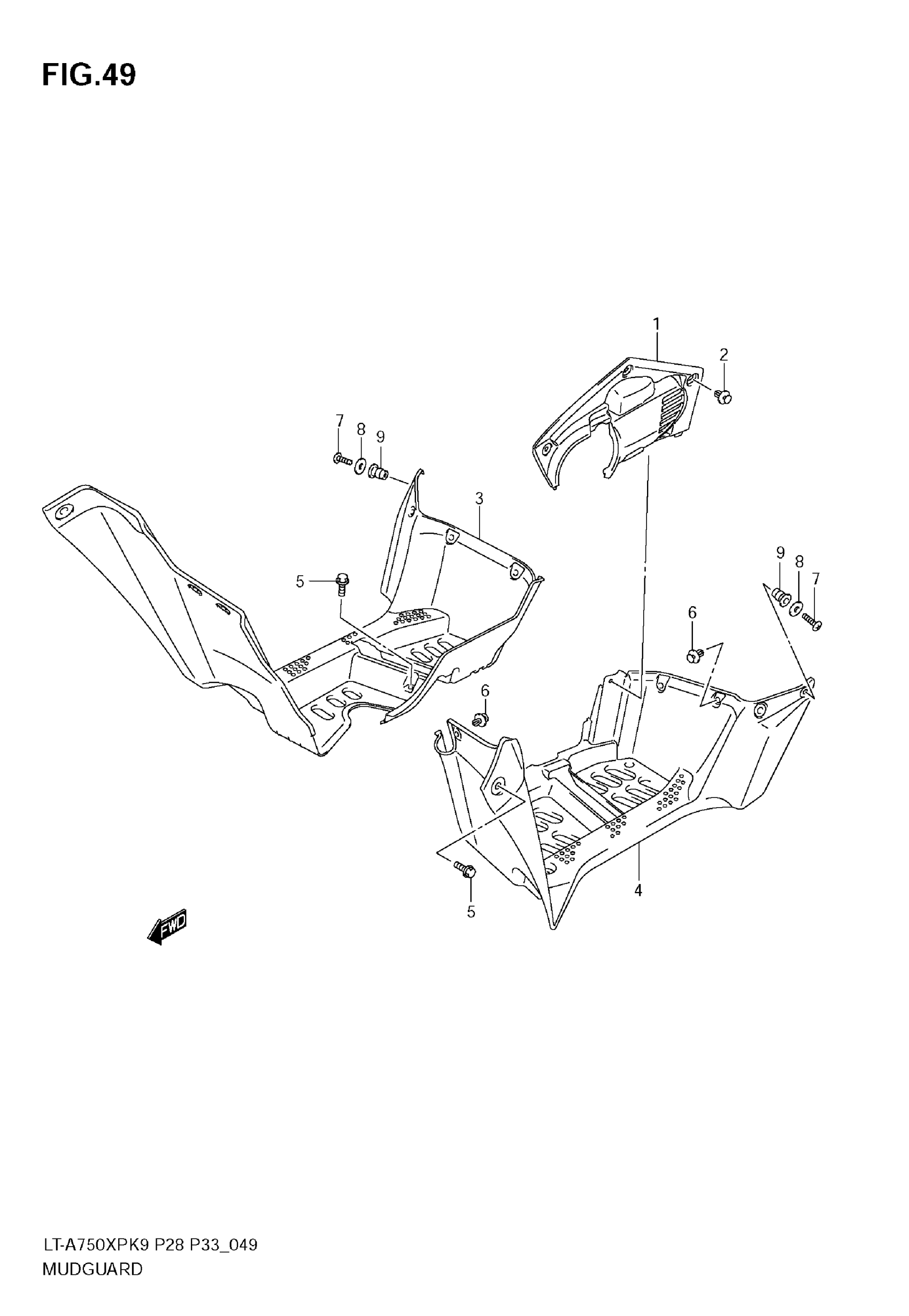 FIG.49

1
2
7
8
9
3
5
9
8
7
6
6
5
4
FWD

LT-A750XPK9 P28 P33_049
MUDGUARD