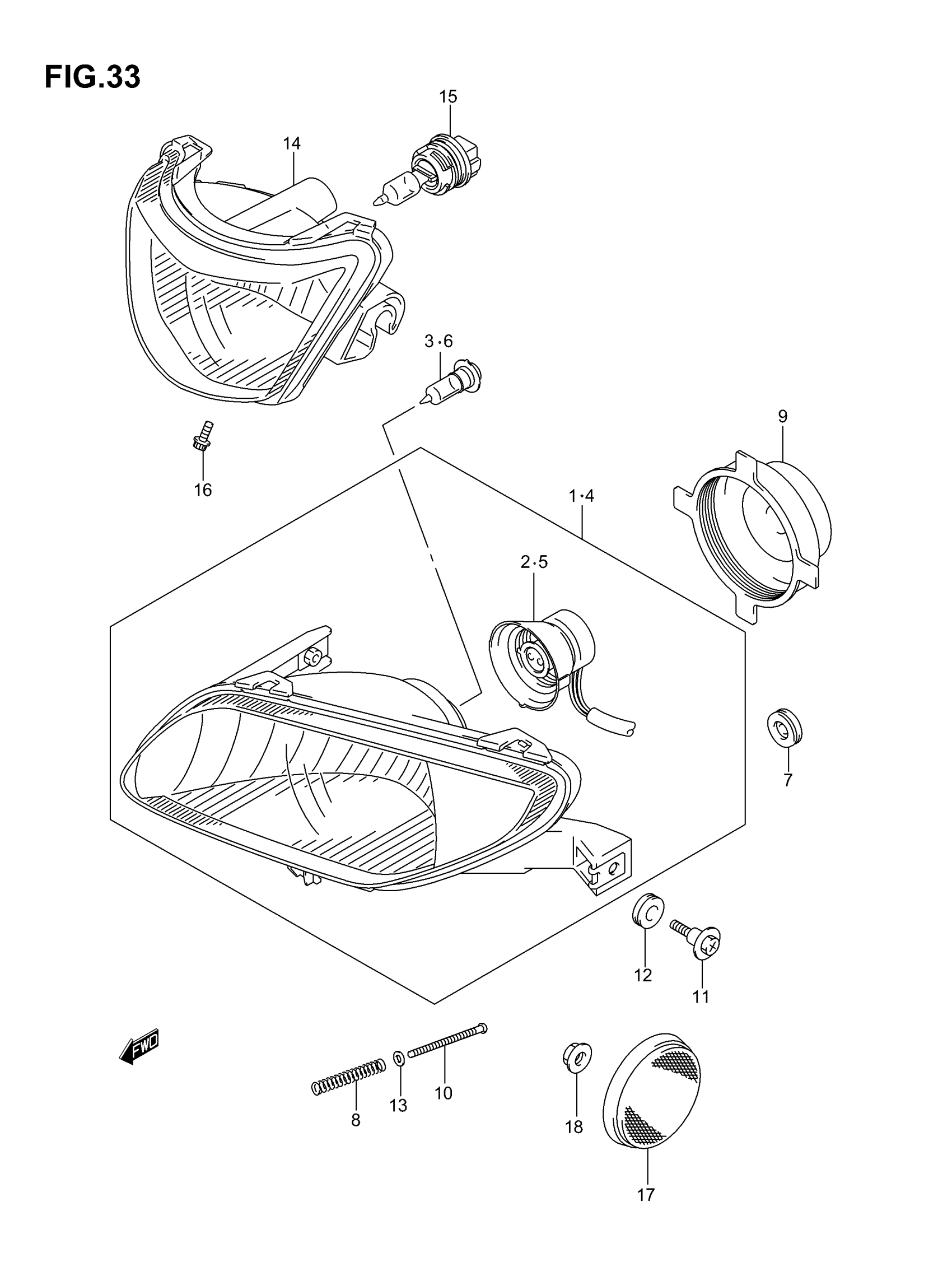 FIG.33

15

14

3·6

9

16

1·4

2·5

7

12

11

FWD

8

13

10

18

17