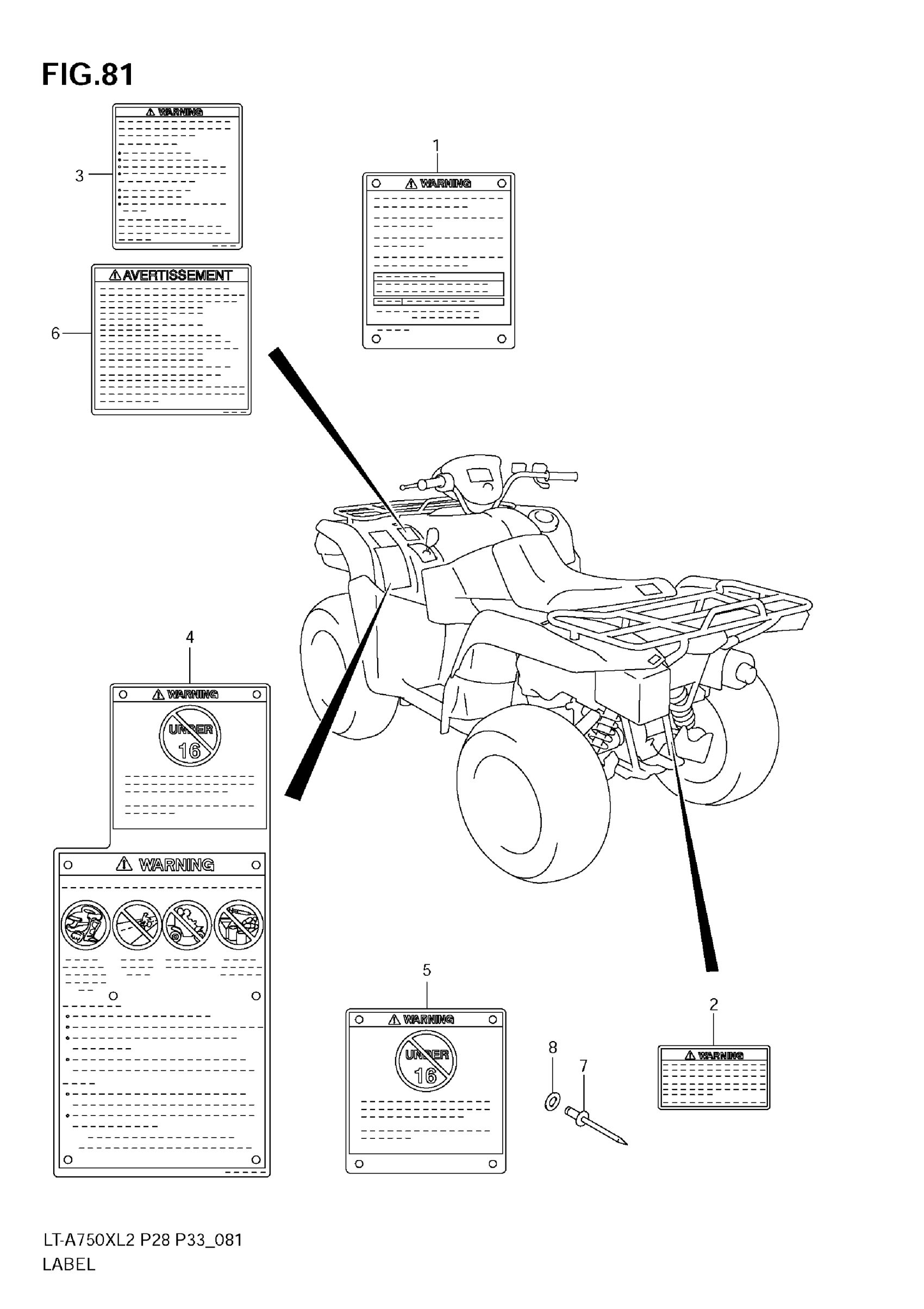 FIG.81

3

WARNING

1

WARNING

6

AVERTISSEMENT

4

WARNING

UNDER 16

WARNING

5

WARNING

UNDER 16

8

7

2

WARNING

LT-A750XL2 P28 P33_081
LABEL