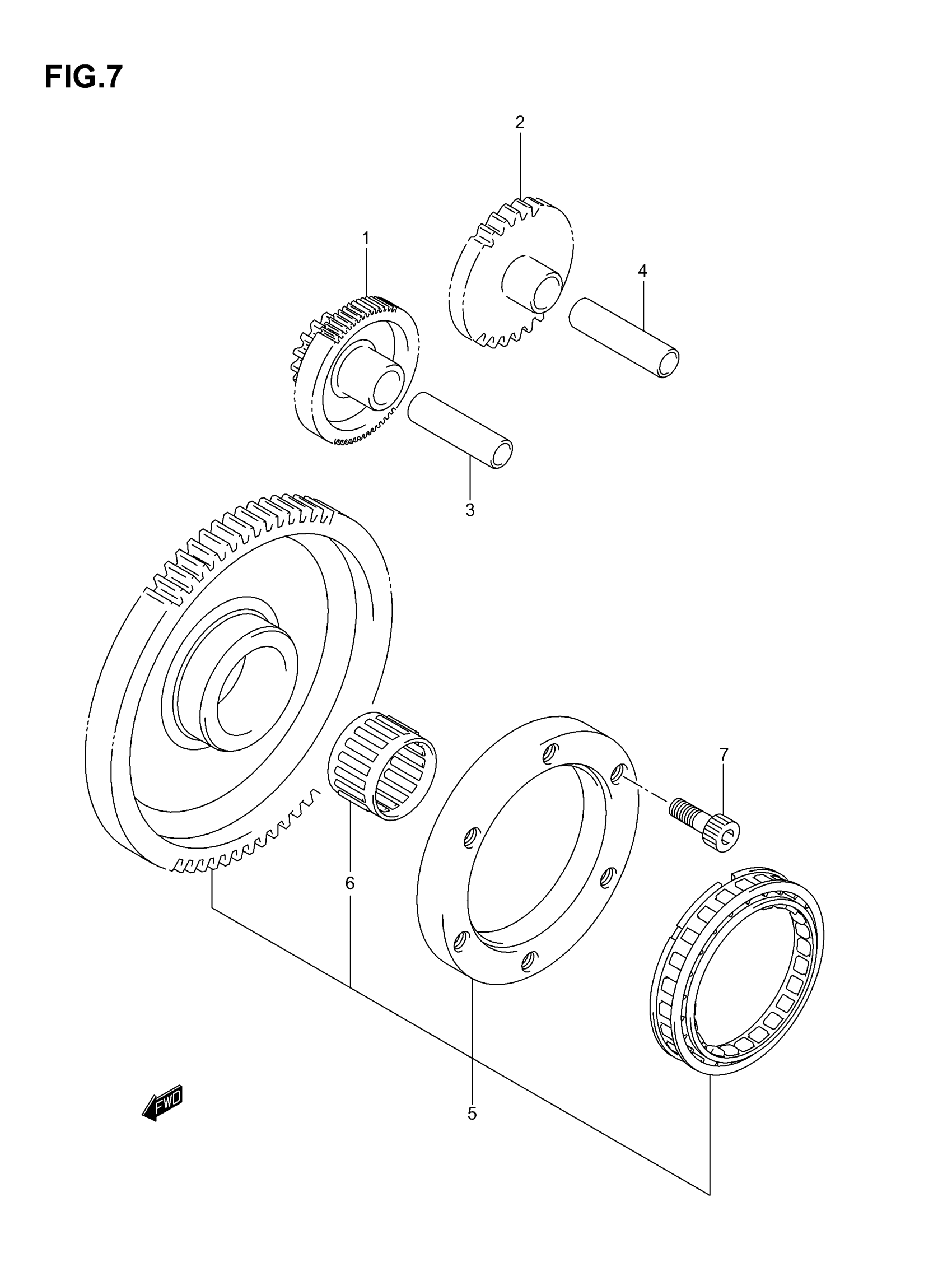 FIG.7

2

1

4

3

7

6

5

FWD