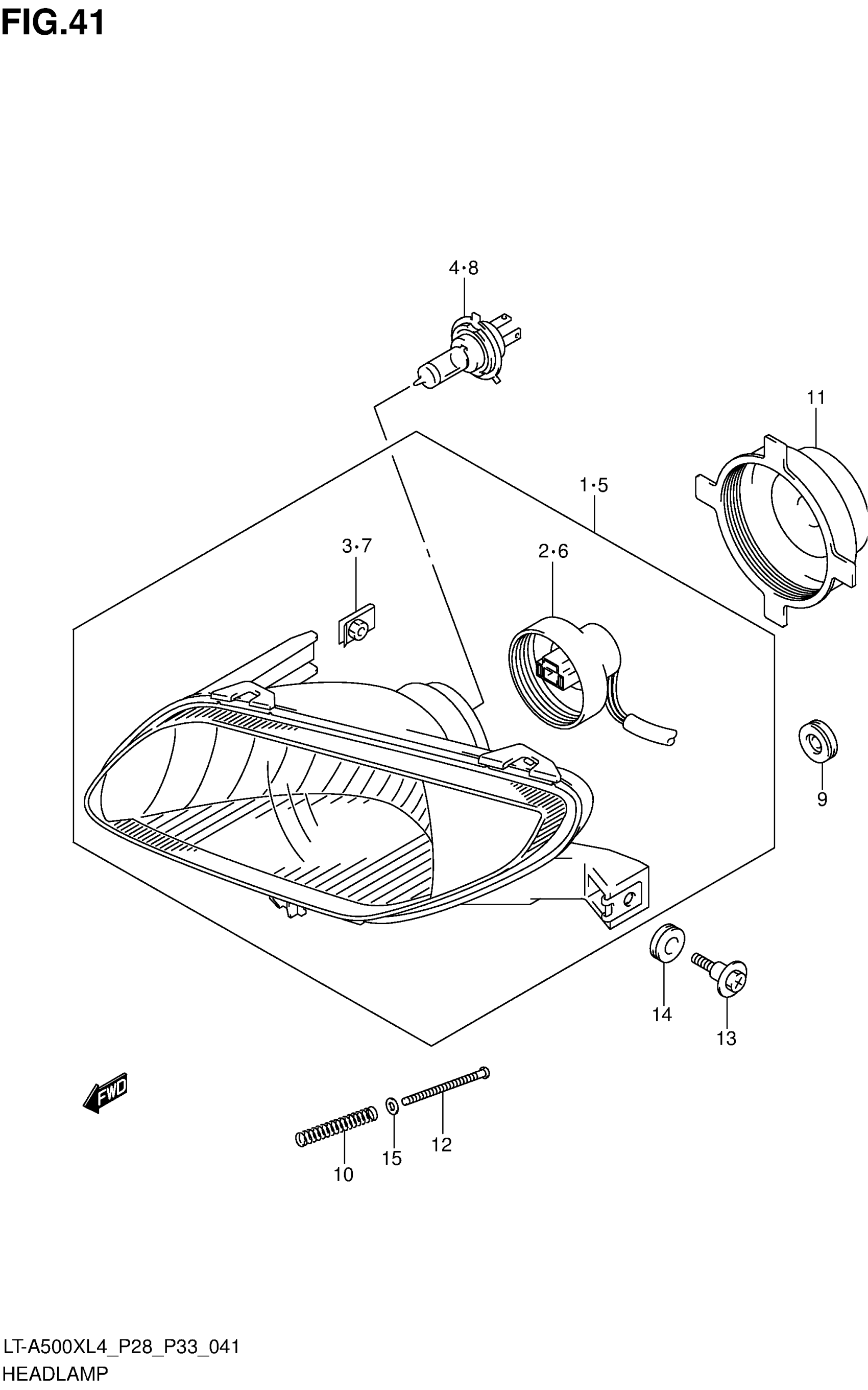 FIG.41

4·8

11

1·5

3·7

2·6

9

14

13

FWD

10

15

12

LT-A500XL4_P28_P33_041
HEADLAMP