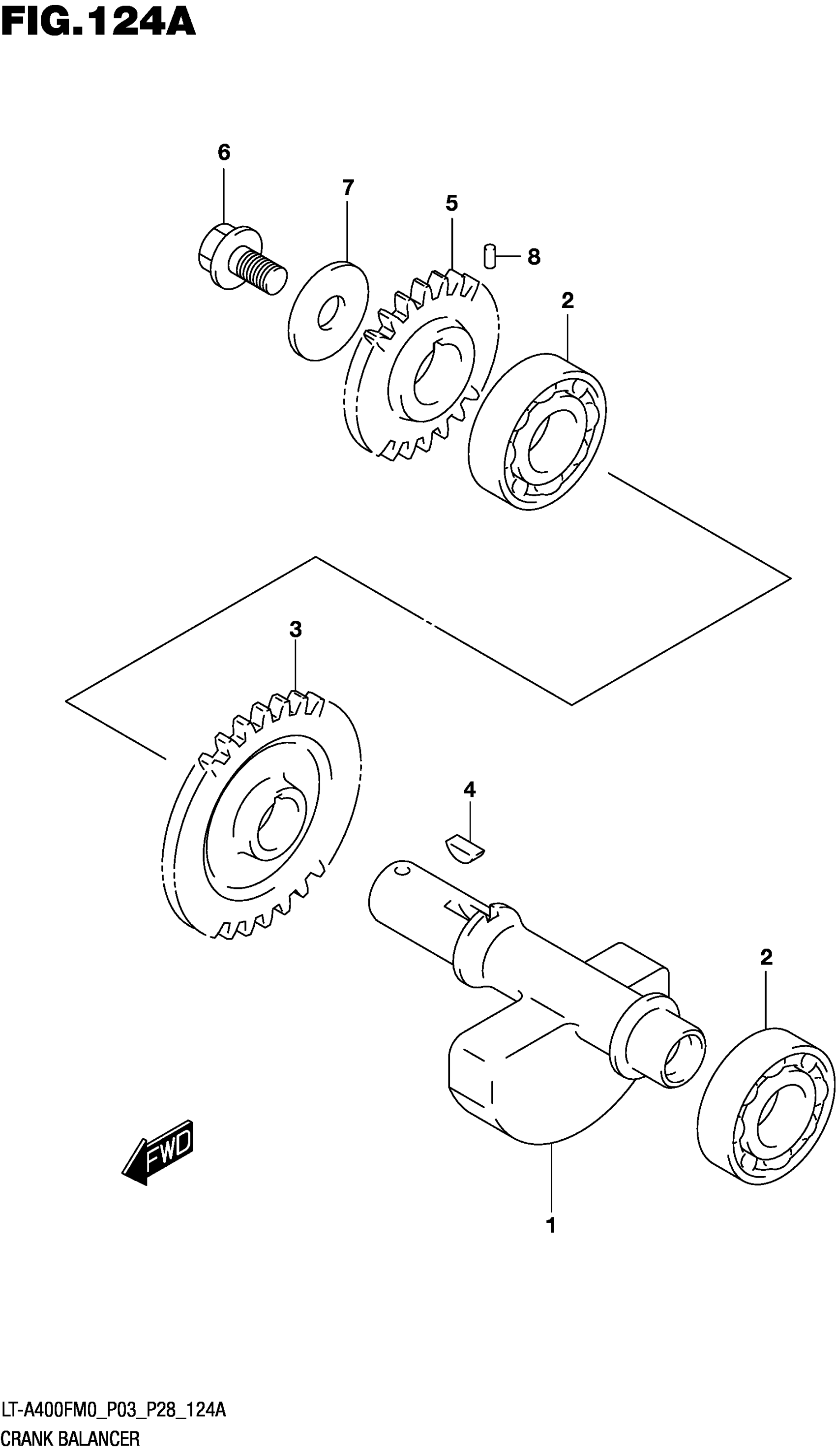 FIG.124A

6
7
5
8
2
3
4
2
FWD
1

LT-A400FM0_P03_P28_124A
CRANK BALANCER