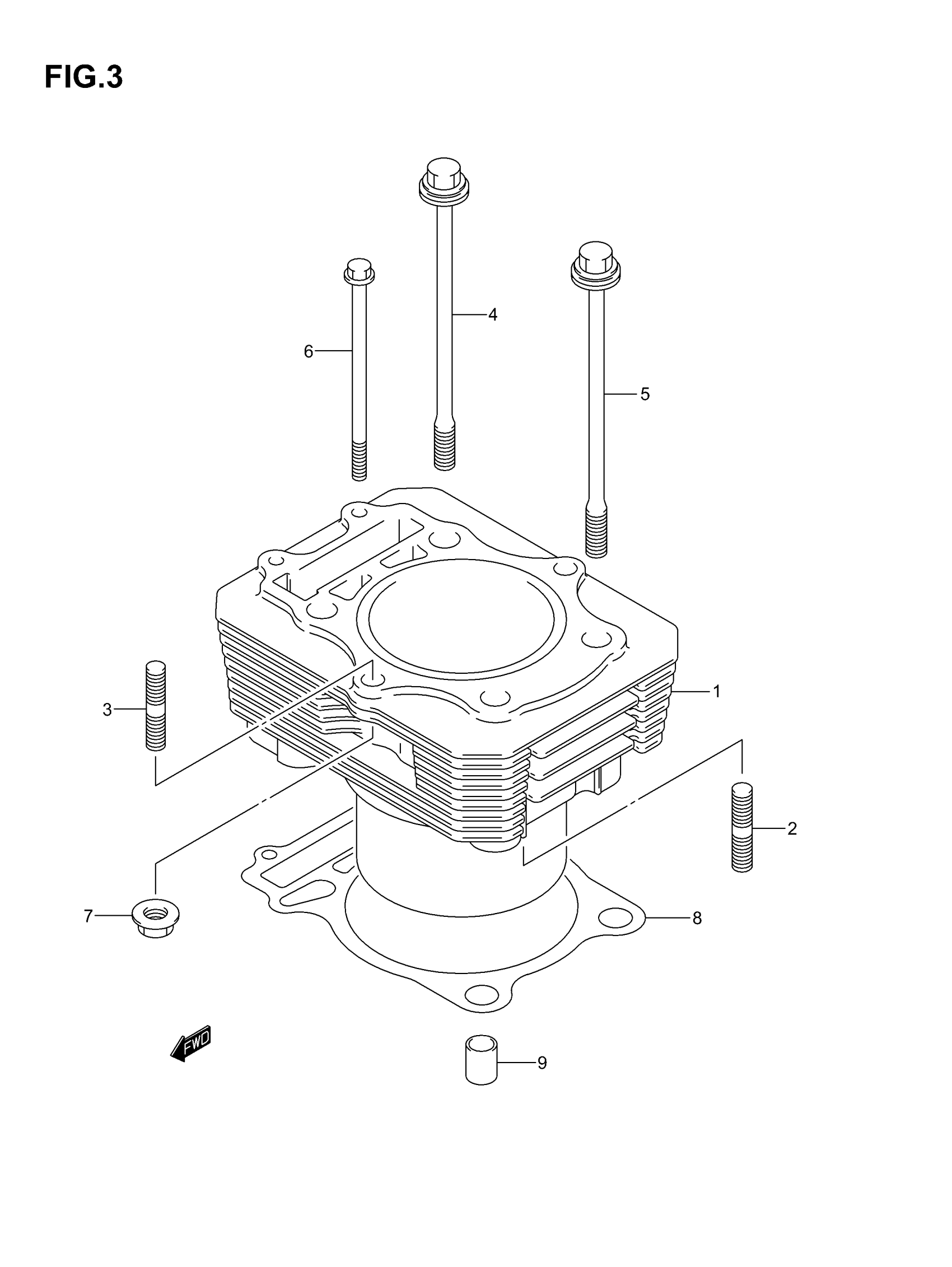 FIG.3

4
6
5
1
3
2
7
8
FWD
9