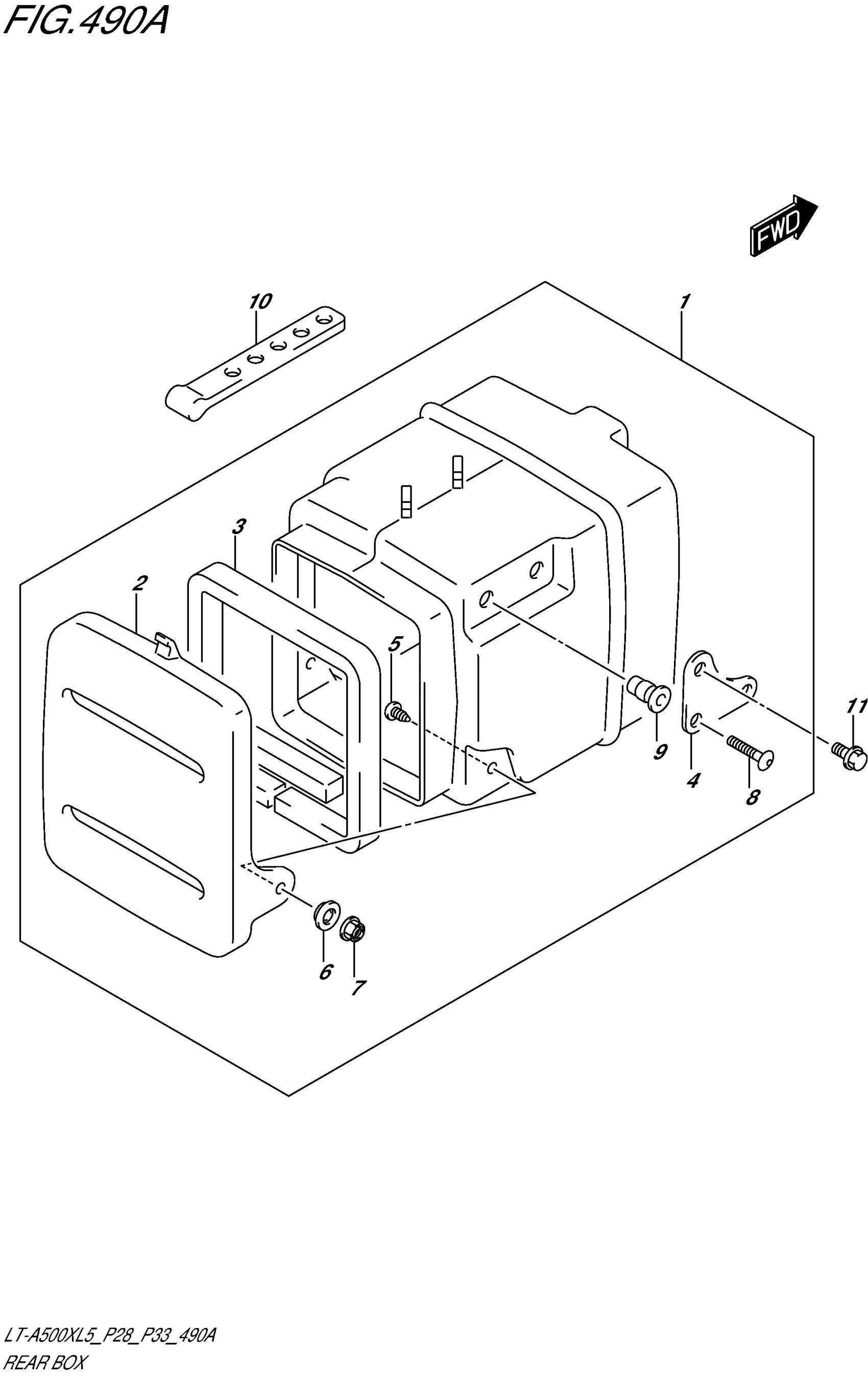 FIG.490A

FWD

10

1

3

2

5

9

4

8

11

6

7

LT-A500XL5_P28_P33_490A
REAR BOX