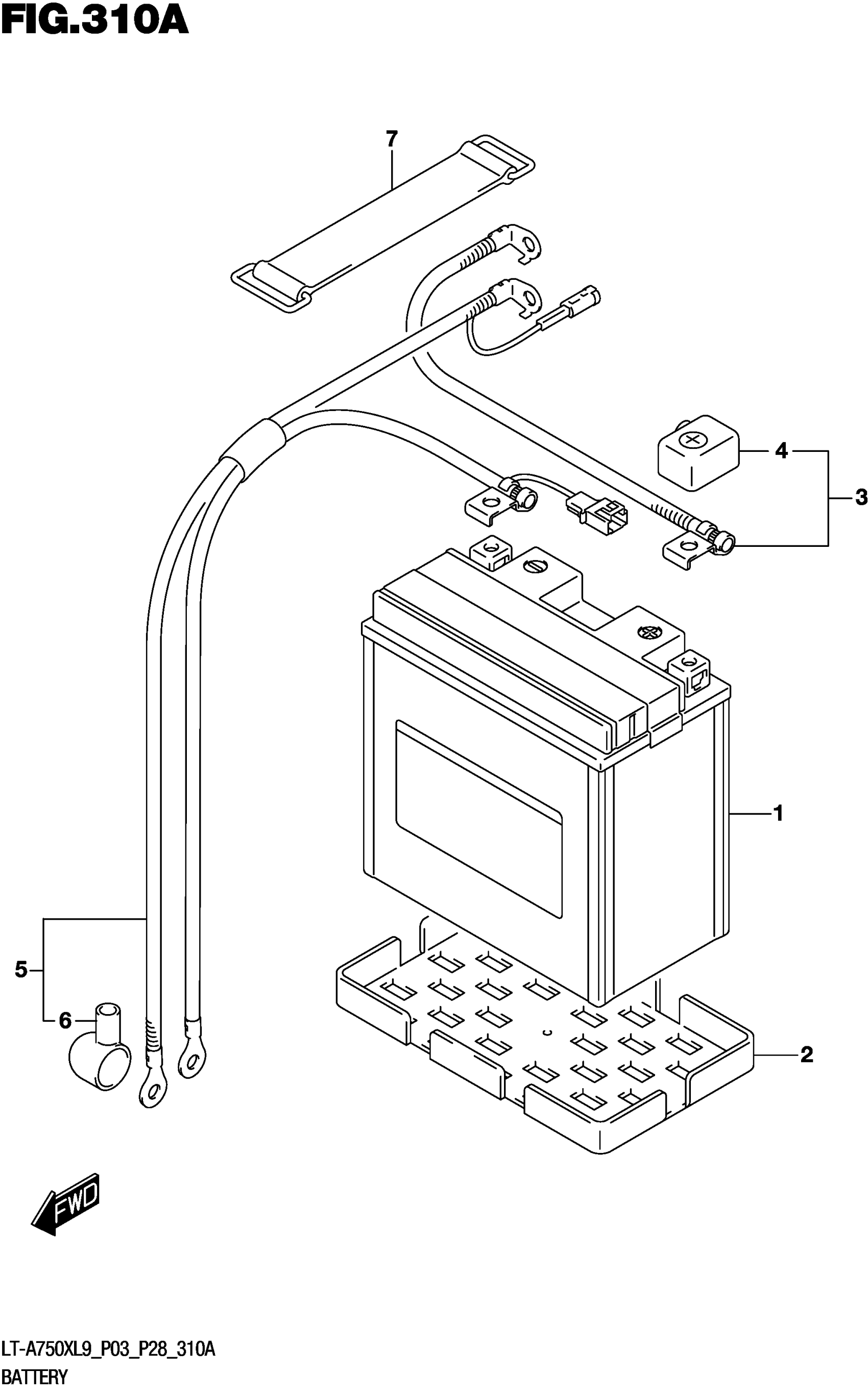 FIG.310A

7

4

3

1

5

6

2

FWD

LT-A750XL9_P03_P28_310A
BATTERY