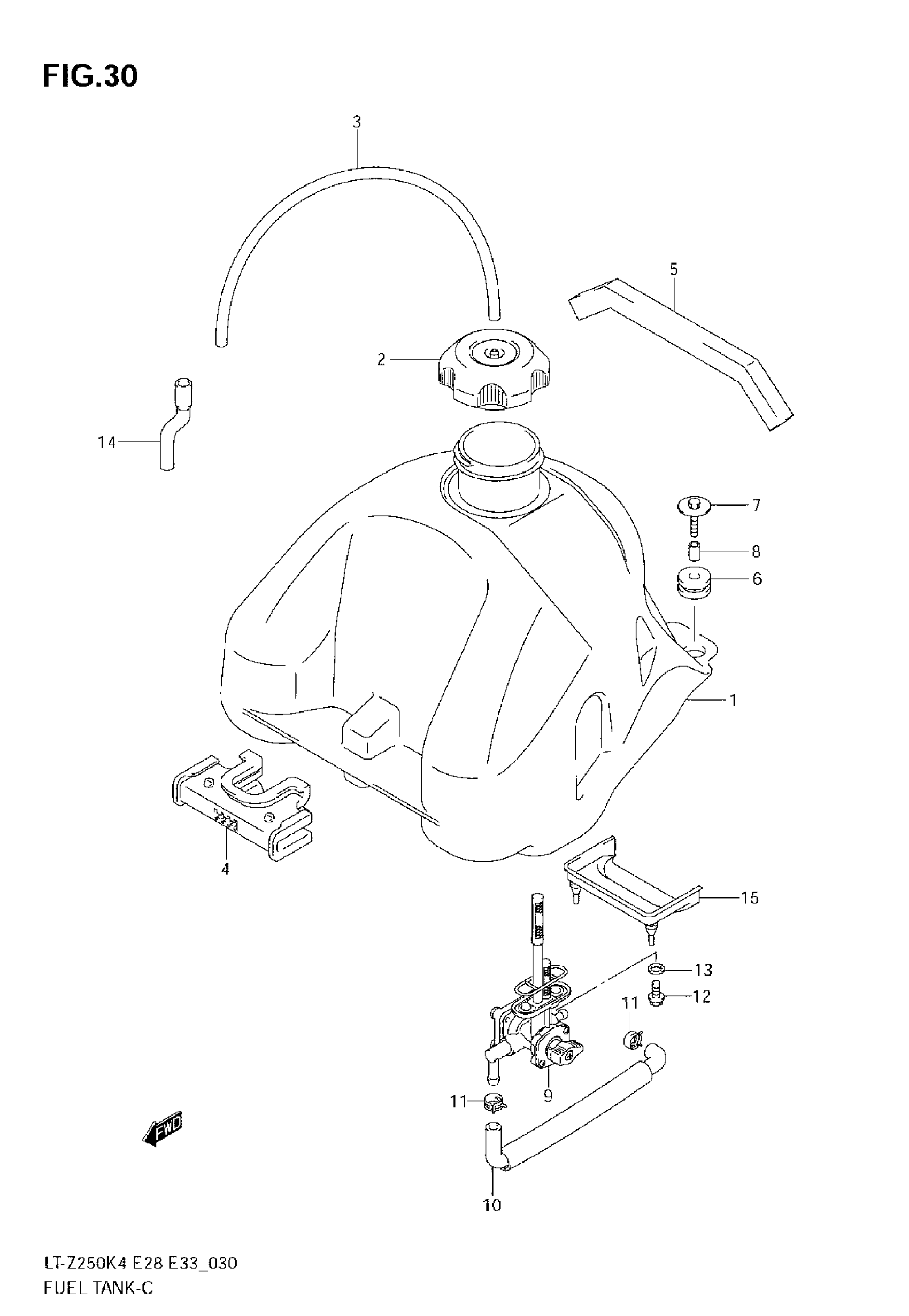 FIG.30

3

5

2

14

7

8

6

1

4

15

13

12

11

9

11

FWD

10

LT-Z250K4 E28 E33_030
FUEL TANK-C