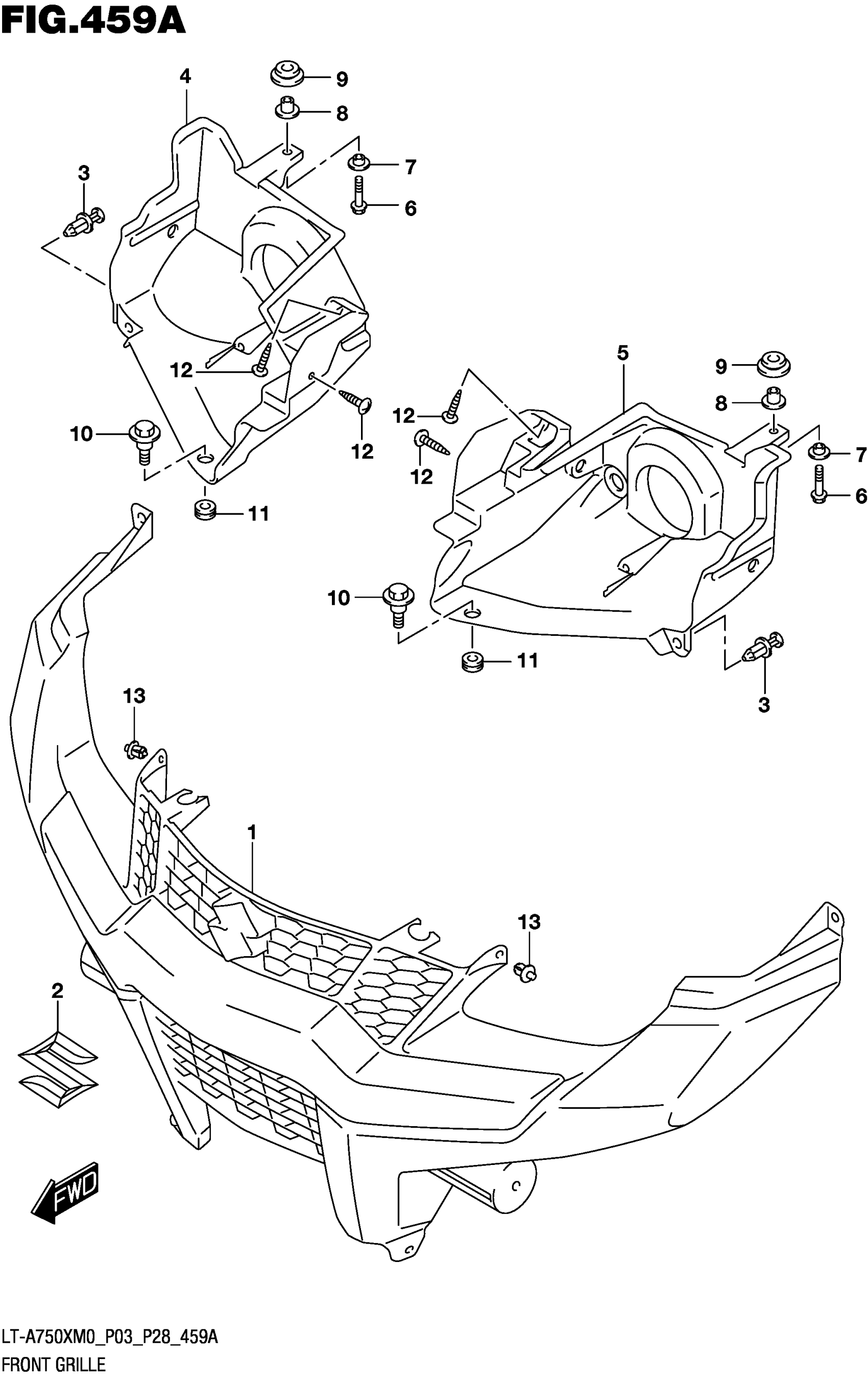 FIG.459A

4
9
8
7
6
3
12
12
10
11
5
9
8
7
6
12
12
10
11
3
13
1
13
2
FWD

LT-A750XM0_P03_P28_459A
FRONT GRILLE