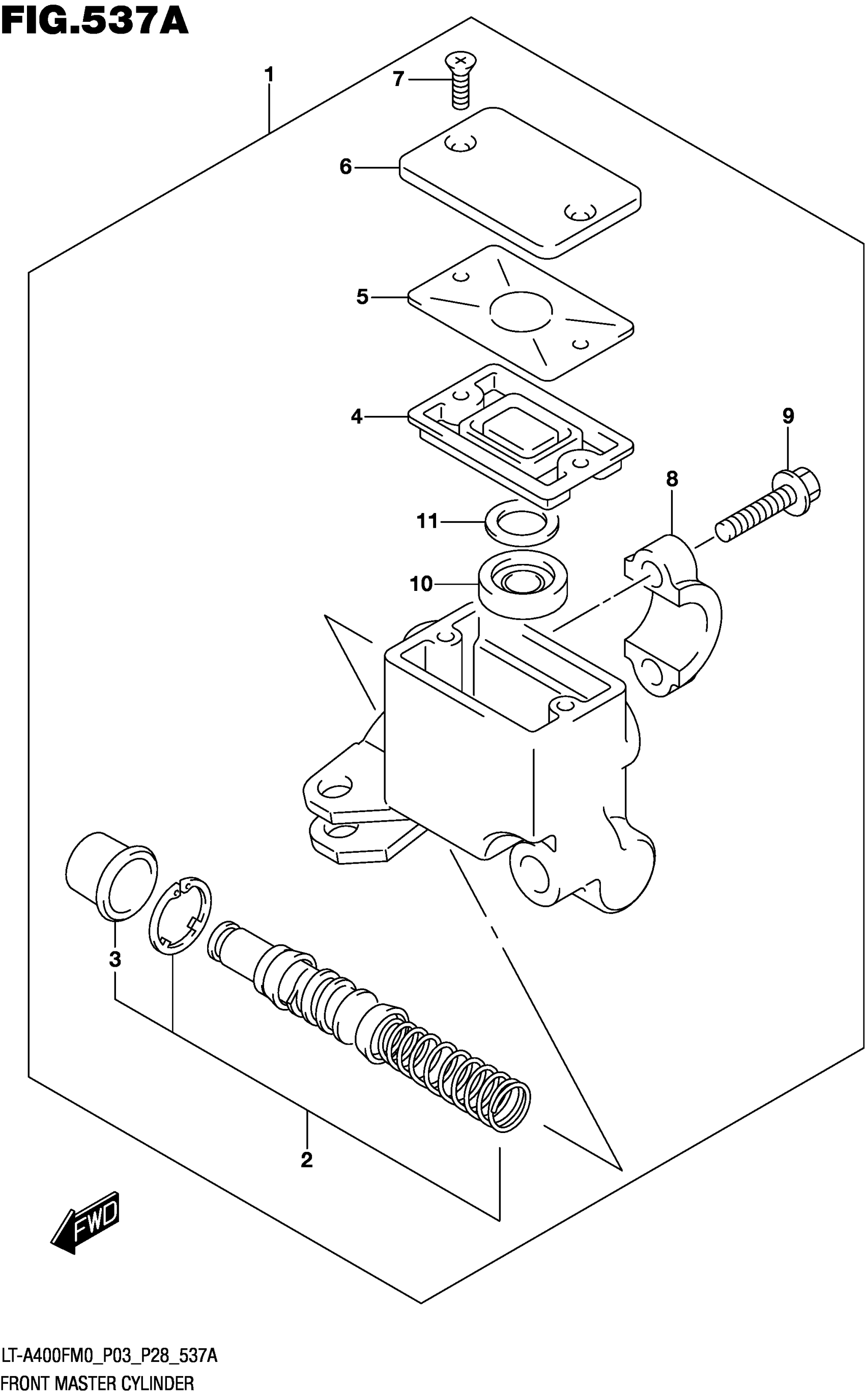 FIG.537A

1
7
6
5
4
9
8
11
10
3
2
FWD

LT-A400FM0_P03_P28_537A
FRONT MASTER CYLINDER