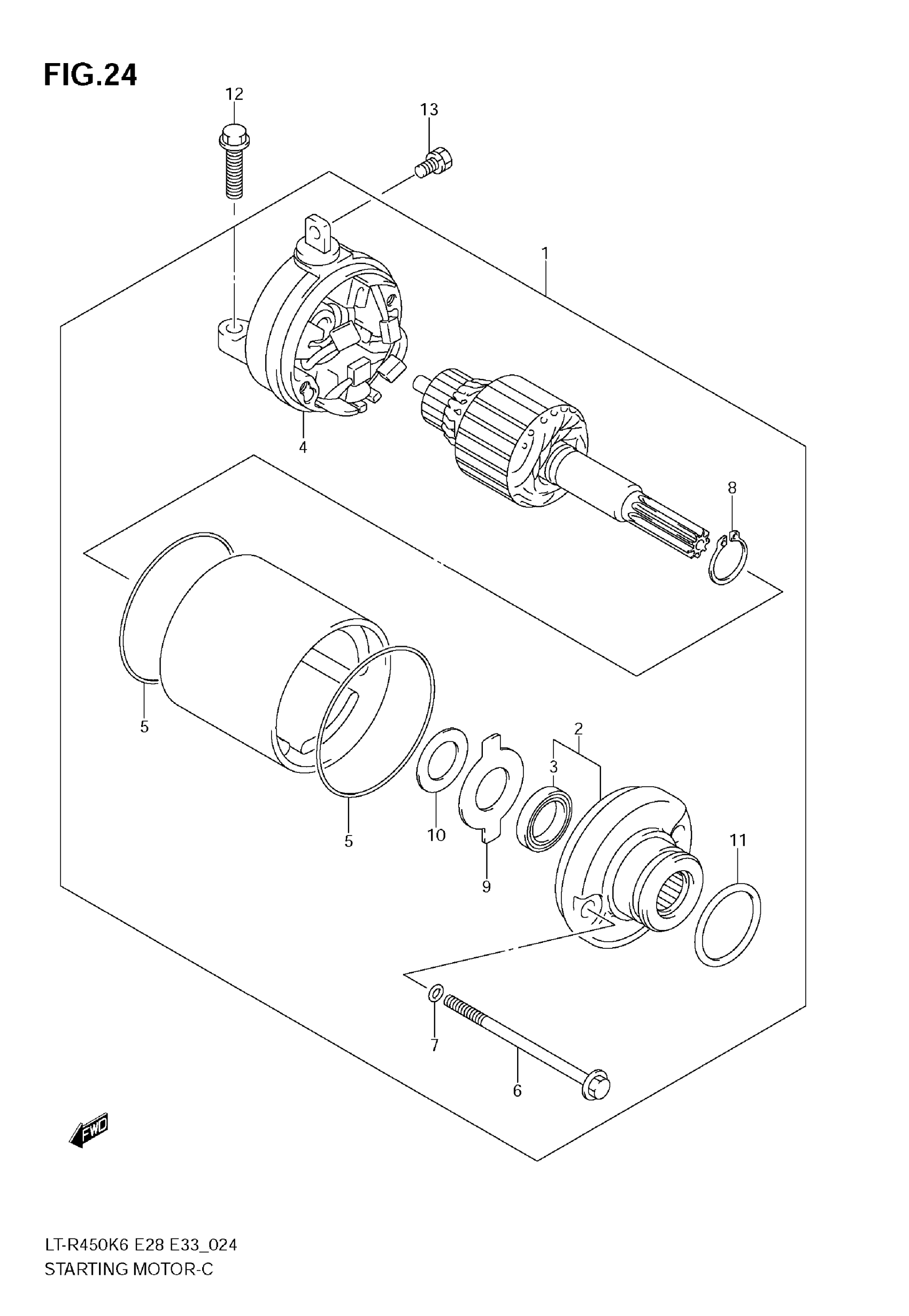 FIG.24

12

13

1

4

8

5

2

3

5

10

9

11

7

6

FWD

LT-R450K6 E28 E33_024
STARTING MOTOR-C