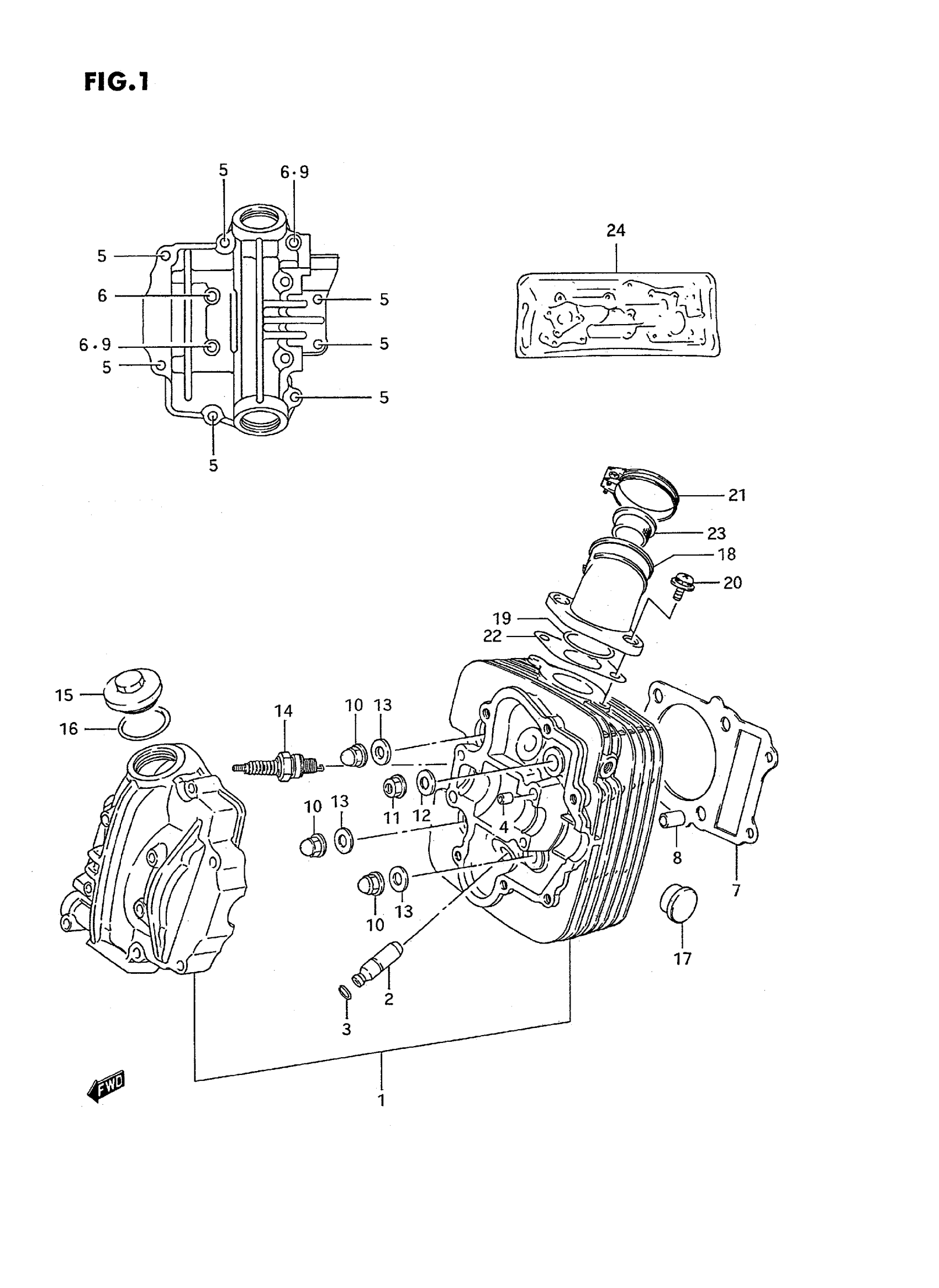 FIG.1

5
6·9
5
6
6·9
5
5
5
5
5

24

21
23
18
20
19
22
15
16
14
10
13
11
12
4
10
13
10
13
8
7
17
2
3
1
FWD