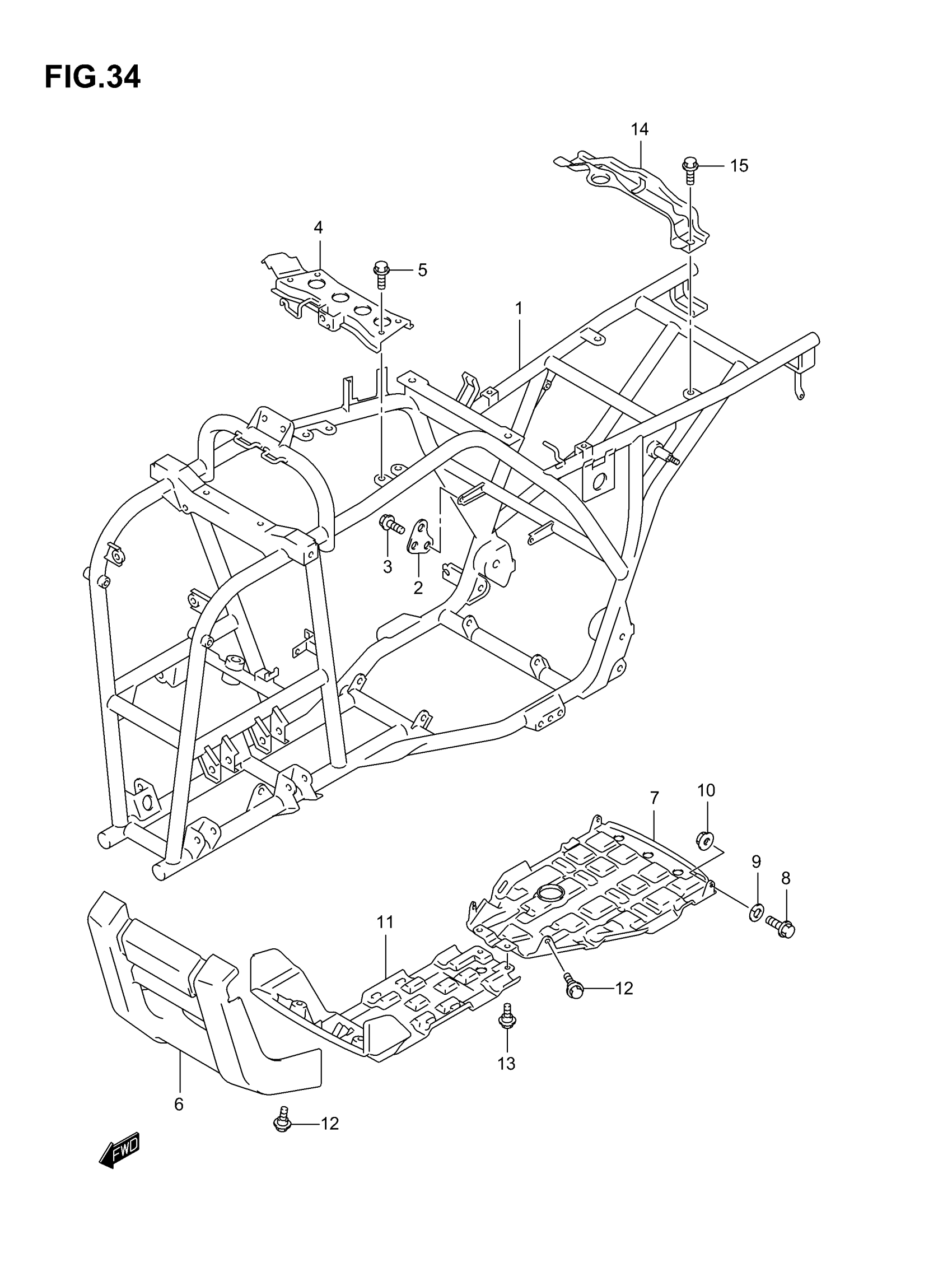 FIG.34

14
15
4
5
1
3
2
7
10
9
8
11
12
13
6
12
FWD