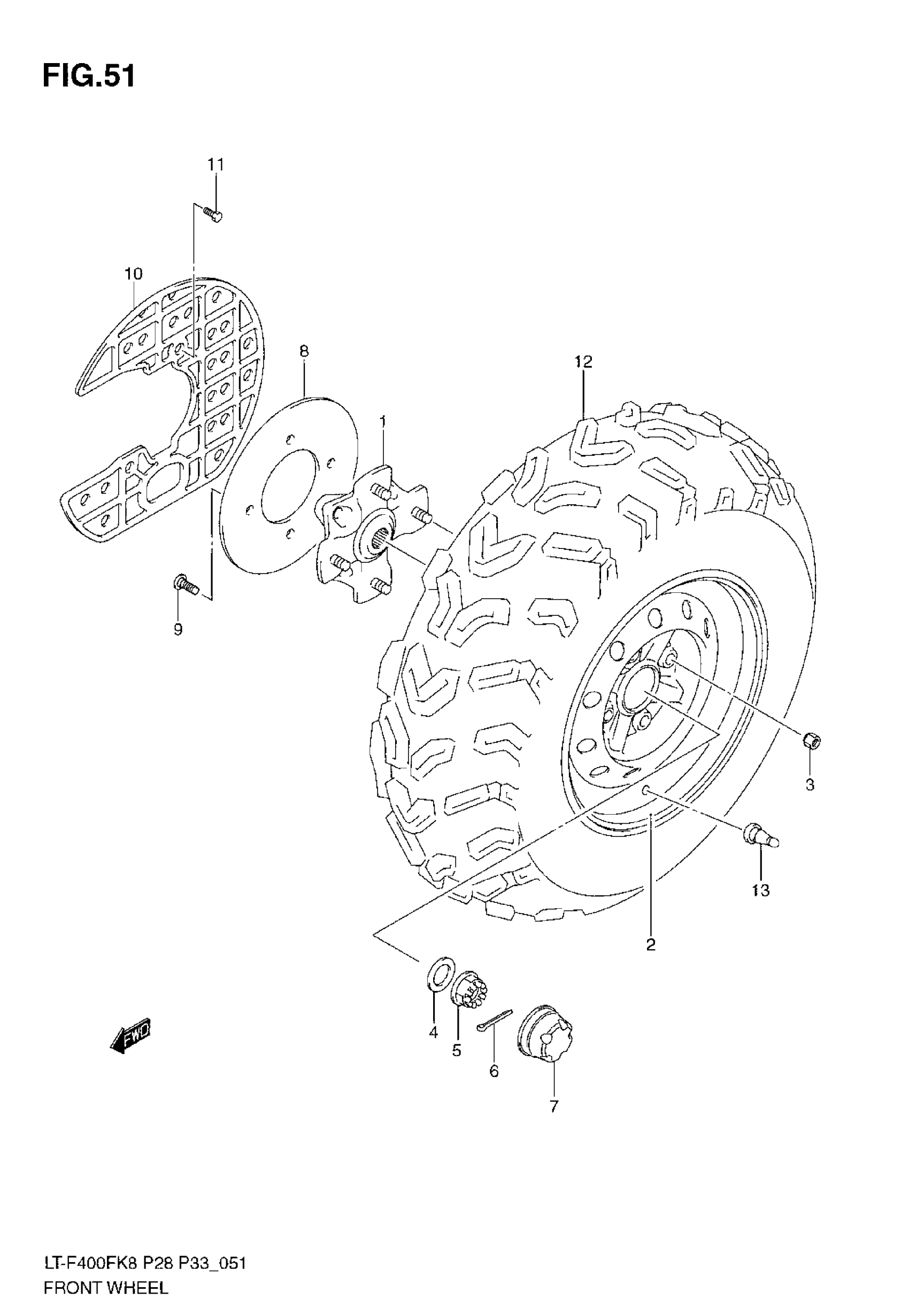 FIG.51

11

10

8

12

1

9

3

13

2

4

5

6

7

FWD

LT-F400FK8 P28 P33_051
FRONT WHEEL