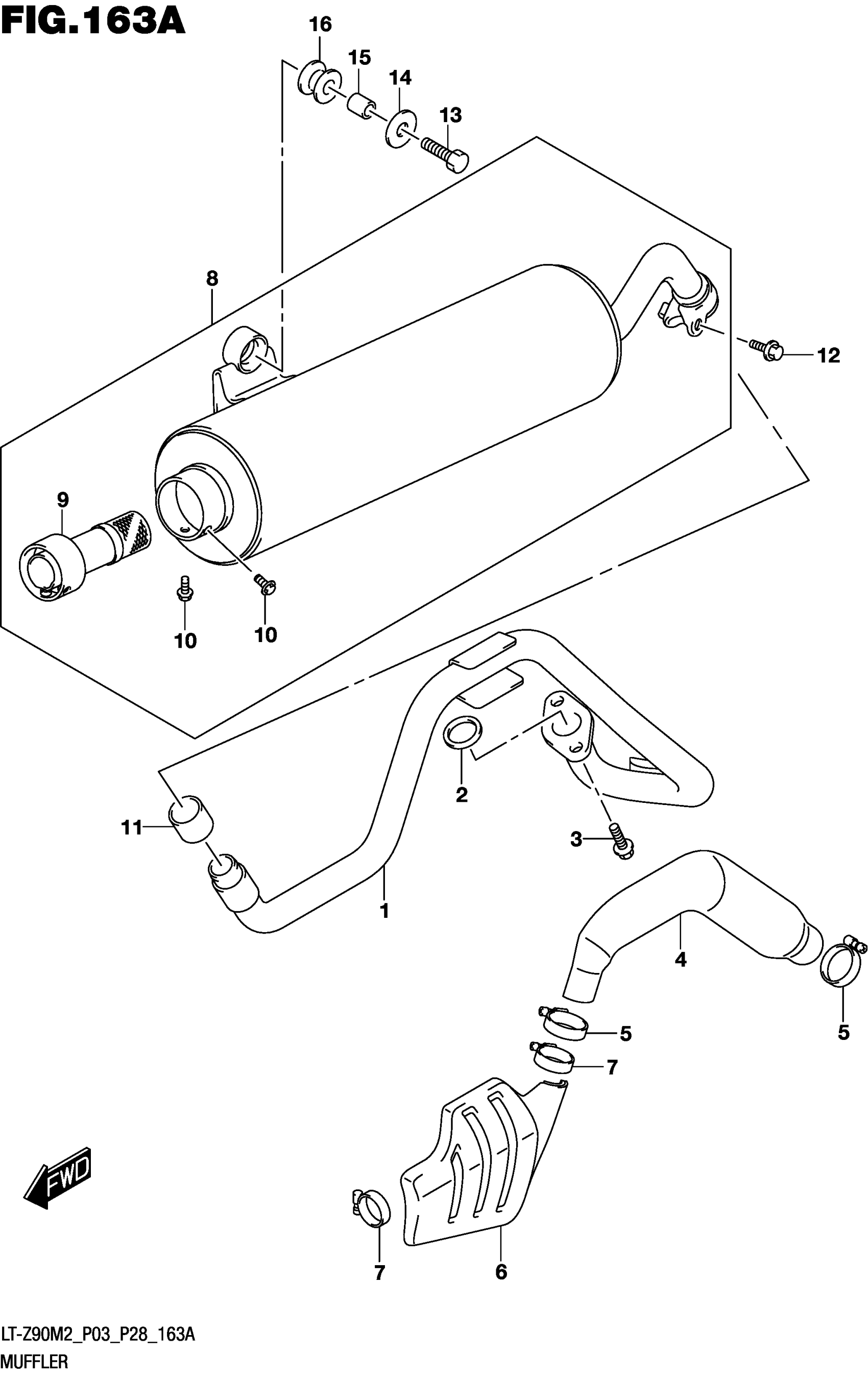 FIG.163A

16
15
14
13
8
12
9
10
10
2
11
3
1
4
5
5
7
FWD
7
6

LT-Z90M2_P03_P28_163A
MUFFLER