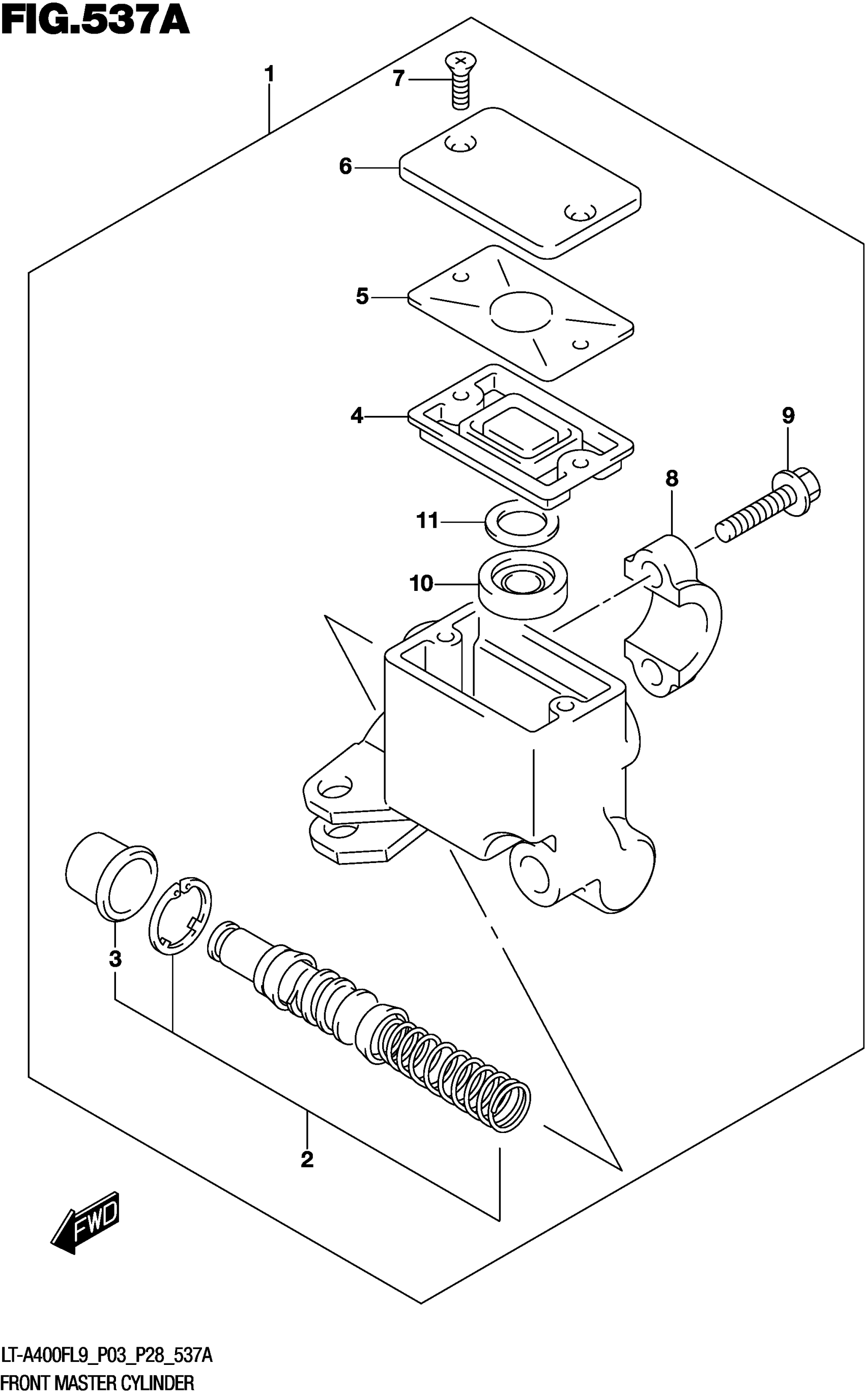 FIG.537A

1
7
6
5
4
9
8
11
10
3
2
FWD

LT-A400FL9_P03_P28_537A
FRONT MASTER CYLINDER