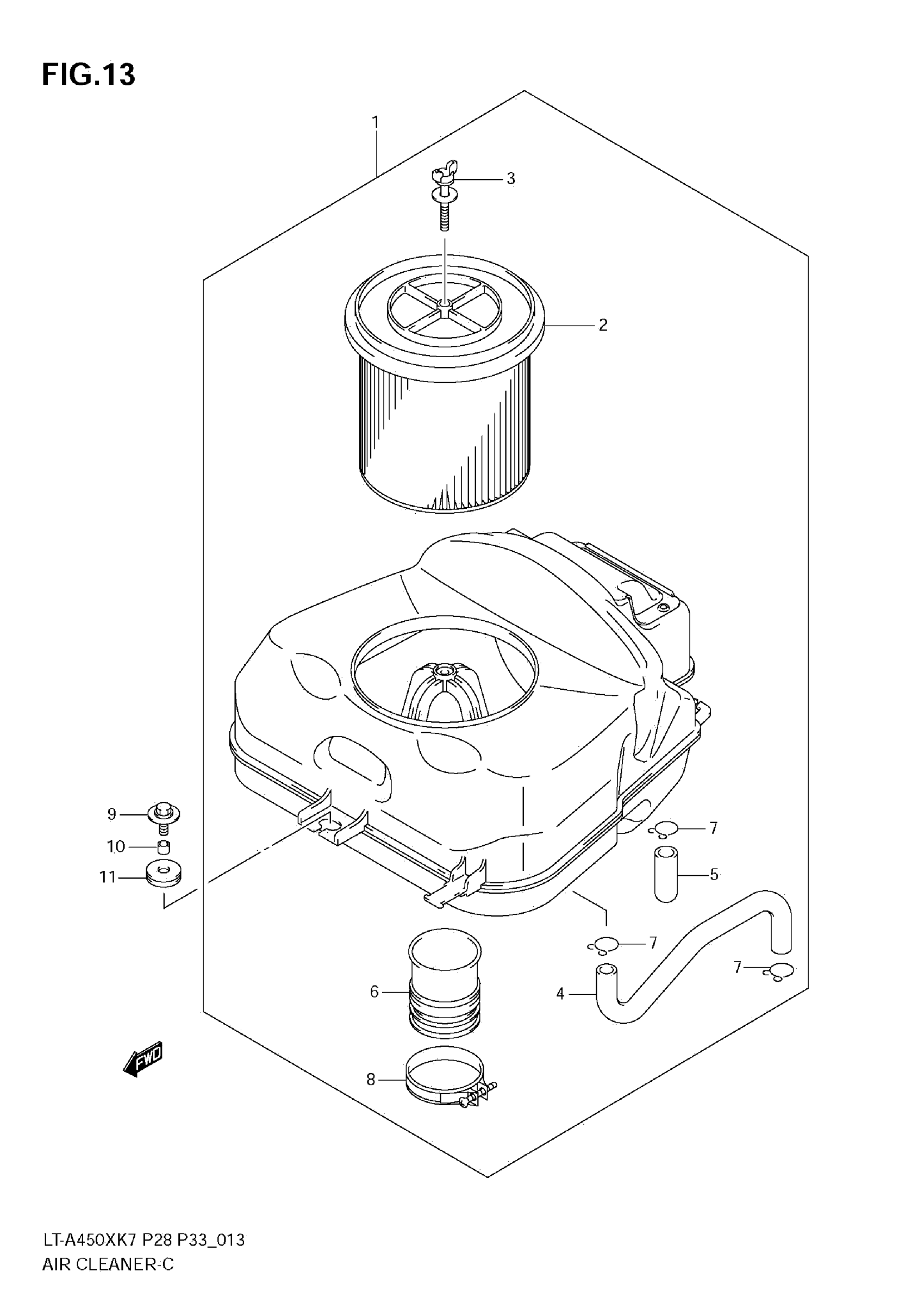 FIG.13

1

3

2

9

10

11

7

5

7

7

6

4

FWD

8

LT-A450XK7 P28 P33_013
AIR CLEANER-C