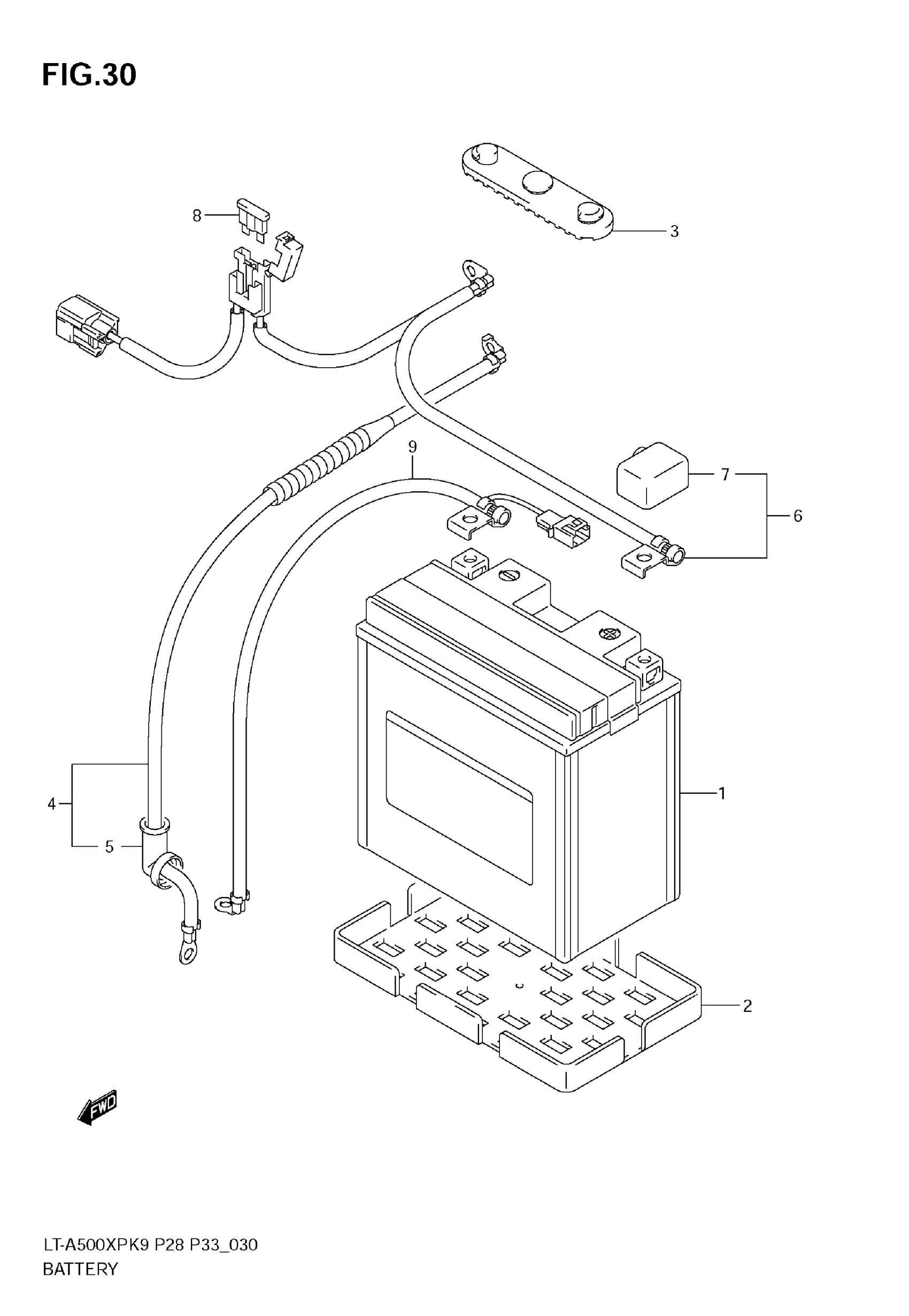 FIG.30

8

3

9

7

6

1

4

5

2

FWD

LT-A500XPK9 P28 P33_030
BATTERY