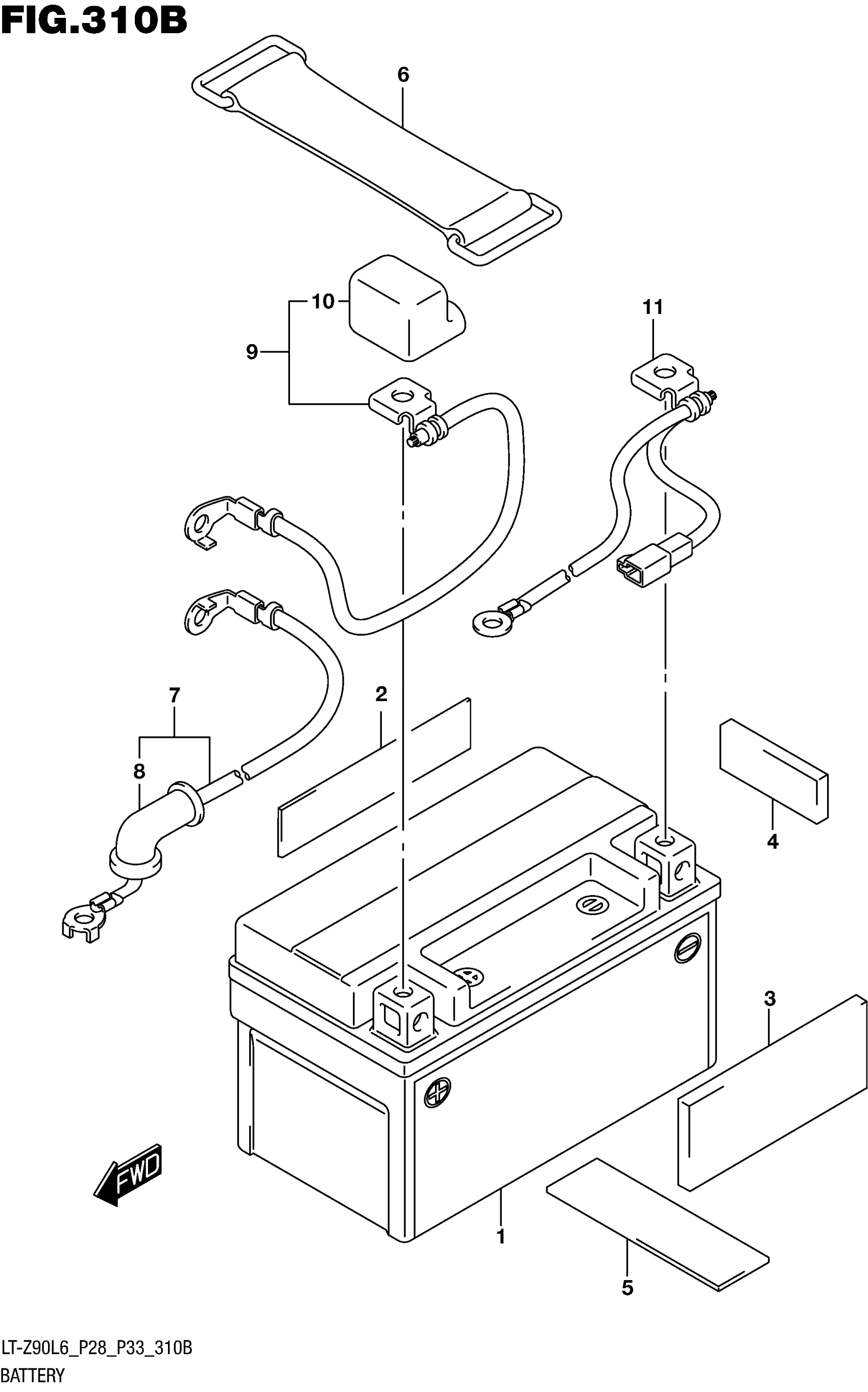 FIG.310B

6

10

9

11

7

8

2

4

3

FWD

1

5

LT-Z90L6_P28_P33_310B
BATTERY