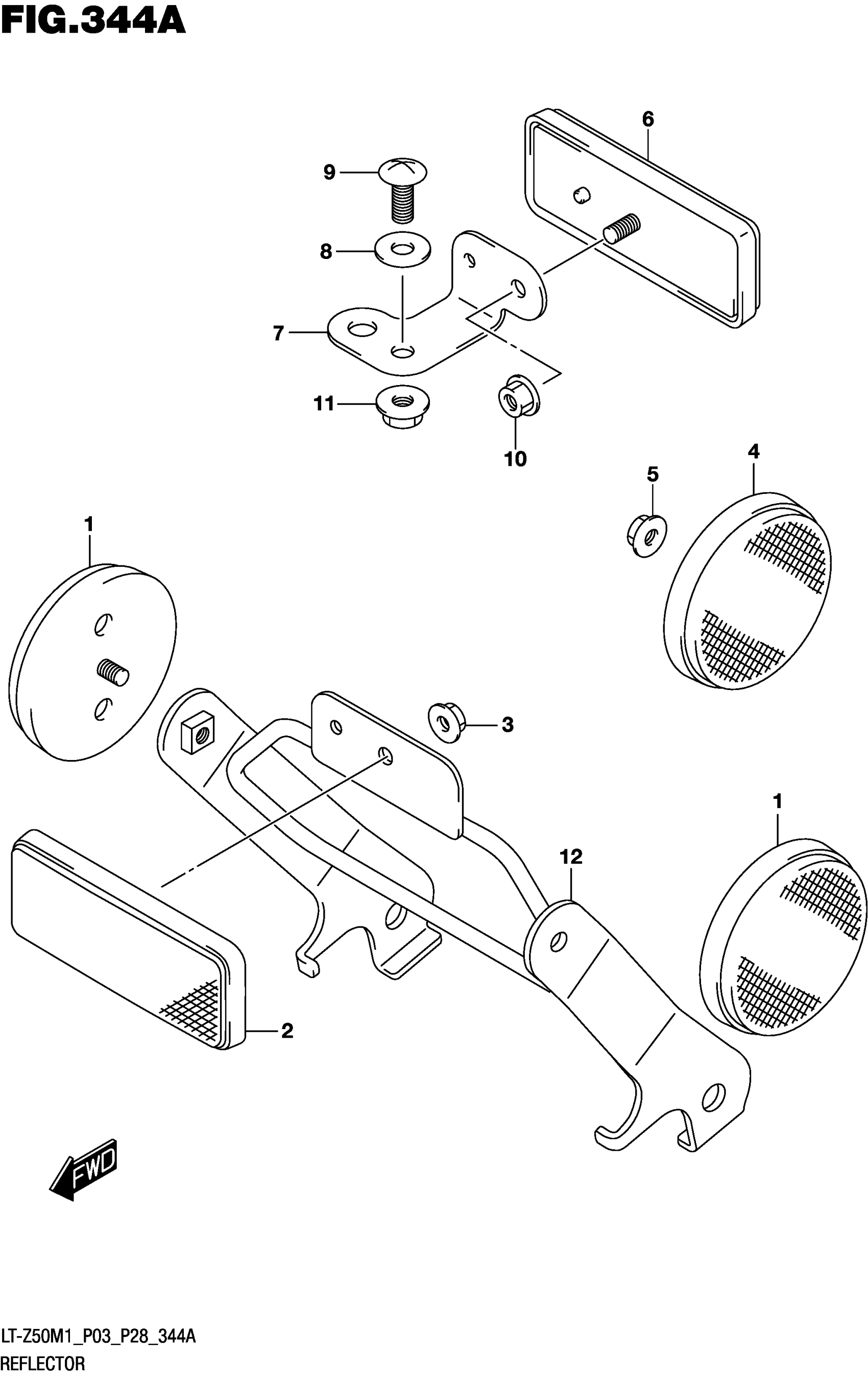 FIG.344A

6
9
8
7
11
10
4
5
1
3
1
12
2

FWD

LT-Z50M1_P03_P28_344A
REFLECTOR