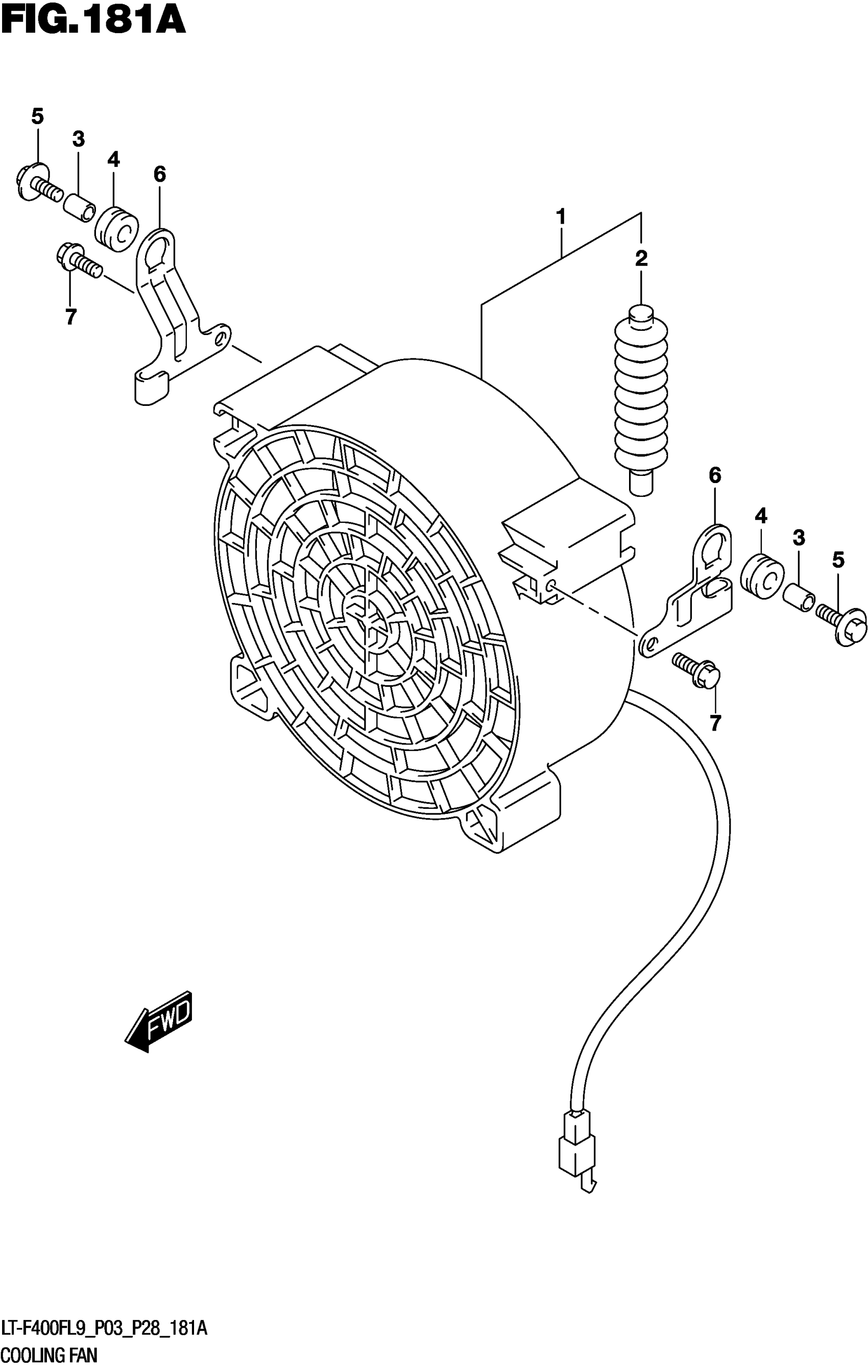 FIG.181A

5
3
4
6
7
1
2
6
4
3
5
7

FWD

LT-F400FL9_P03_P28_181A
COOLING FAN