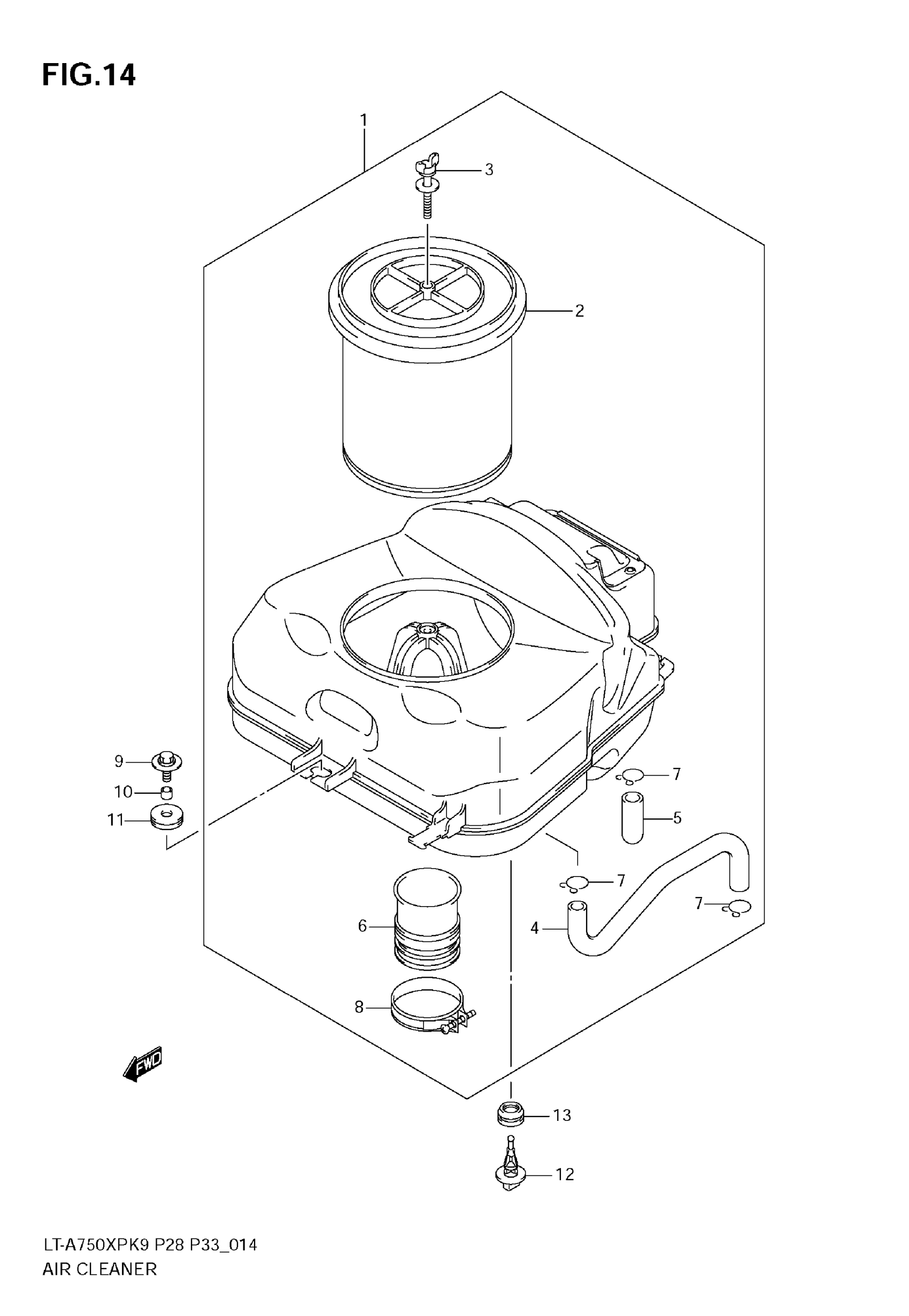 FIG.14

1
3
2
9
10
11
7
5
7
7
6
4
8
FWD
13
12

LT-A750XPK9 P28 P33_014
AIR CLEANER