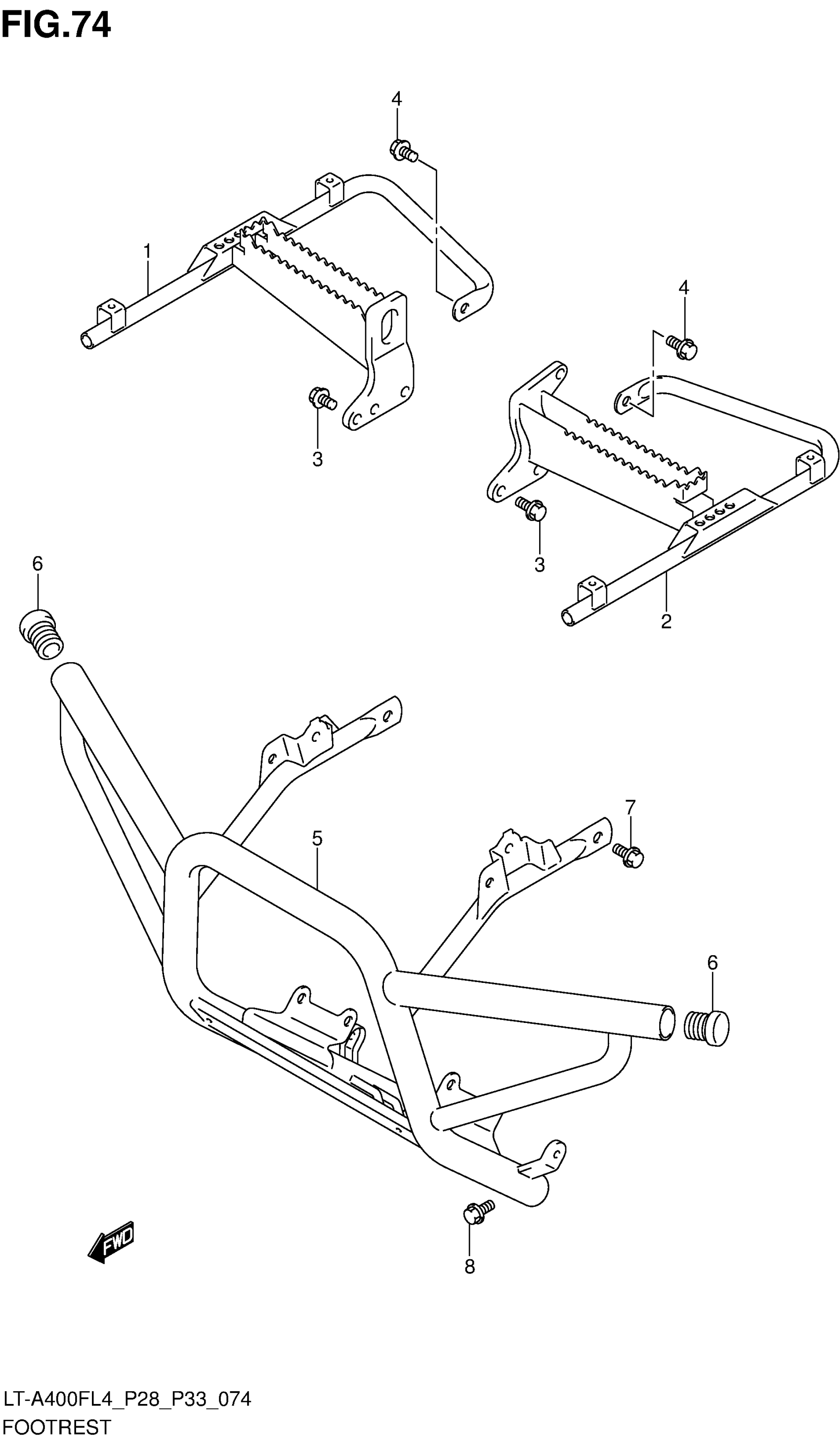 FIG.74

4

1

4

3

3

2

6

7

5

6

FWD

8

LT-A400FL4_P28_P33_074
FOOTREST